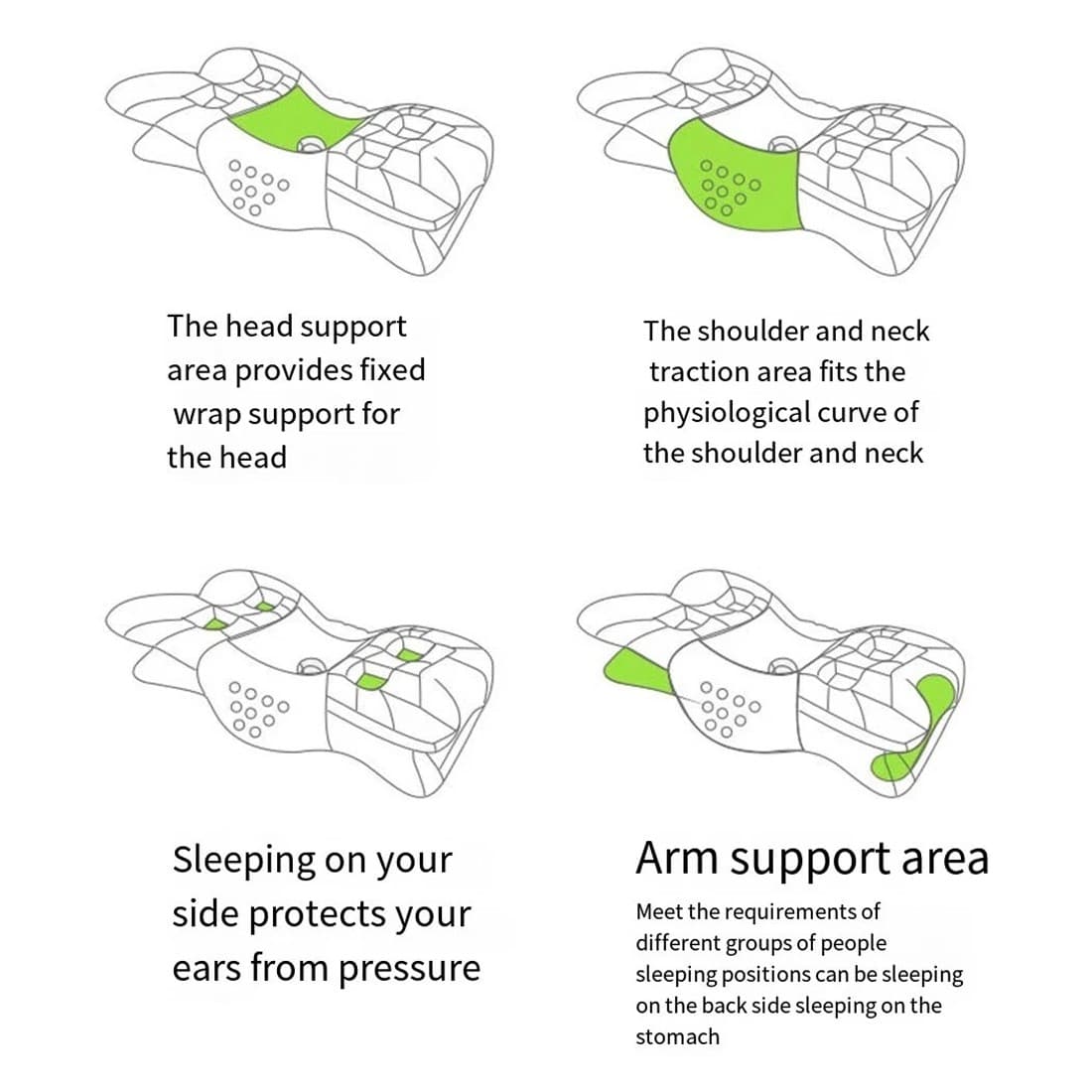 The head support area provides fixed wrap support for the head

The shoulder and neck traction area fits the physiological curve of the shoulder and neck

Sleeping on your side protects your ears from pressure

Arm support area

Meet the requirements of different groups of people sleeping positions can be sleeping on the back side sleeping on the stomach