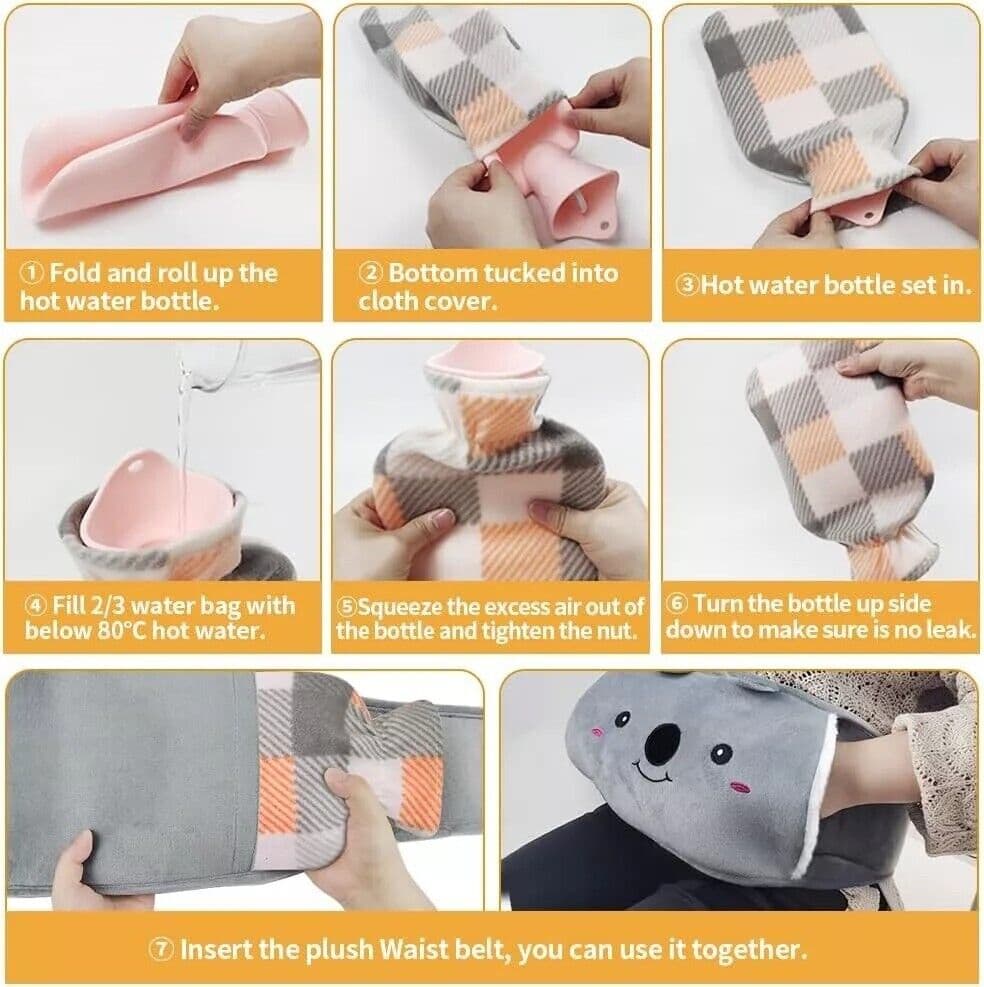 ① Fold and roll up the hot water bottle.

② Bottom tucked into cloth cover.

③Hot water bottle set in.

④ Fill 2/3 water bag with below 80°C hot water.

⑤Squeeze the excess air out of the bottle and tighten the nut.

⑥ Turn the bottle up side down to make sure is no leak.

⑦ Insert the plush Waist belt, you can use it together.