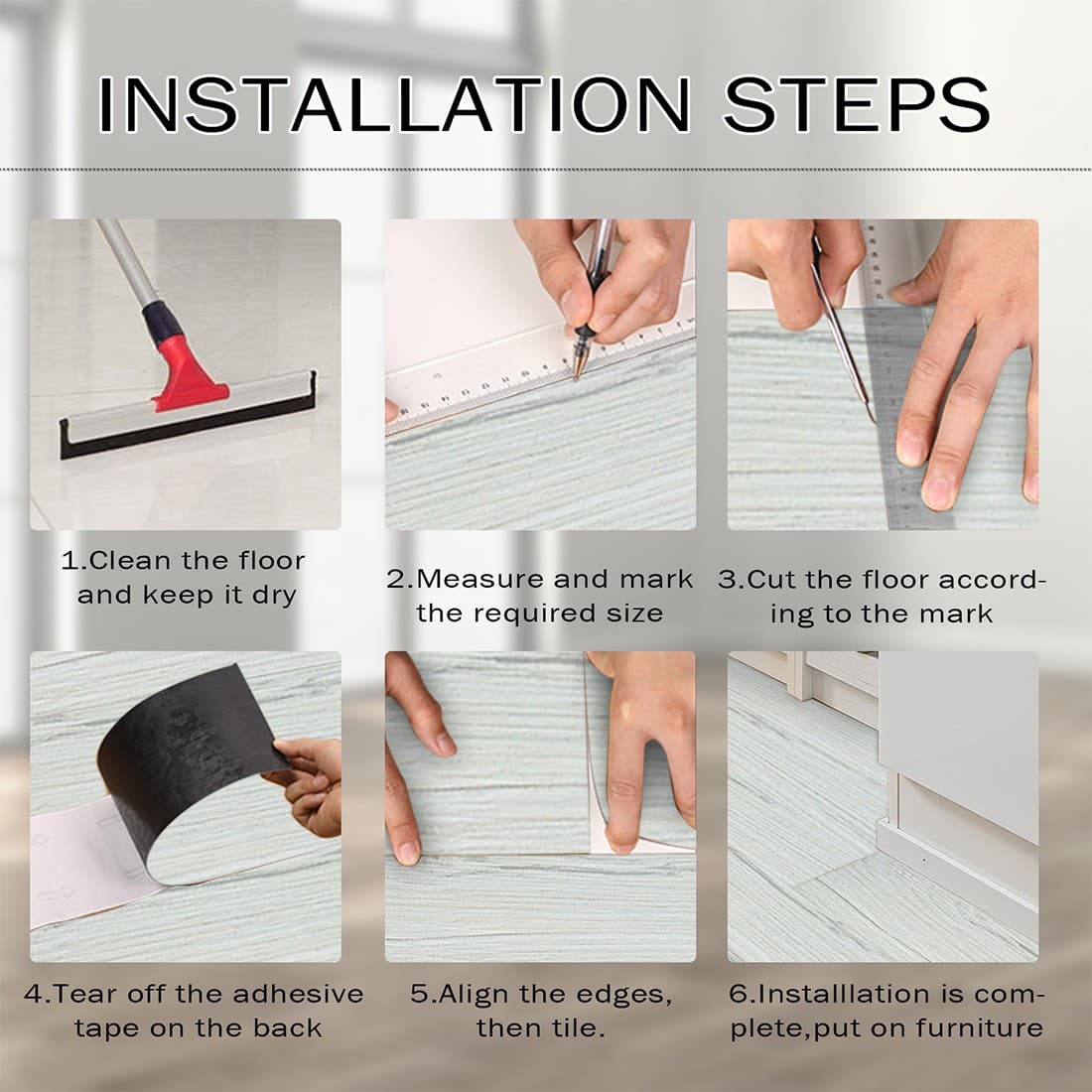 INSTALLATION STEPS

1.Clean the floor and keep it dry

2.Measure and mark the required size

3.Cut the floor according to the mark

4.Tear off the adhesive tape on the back

5.Align the edges, then tile.

6.Installlation is complete,put on furniture