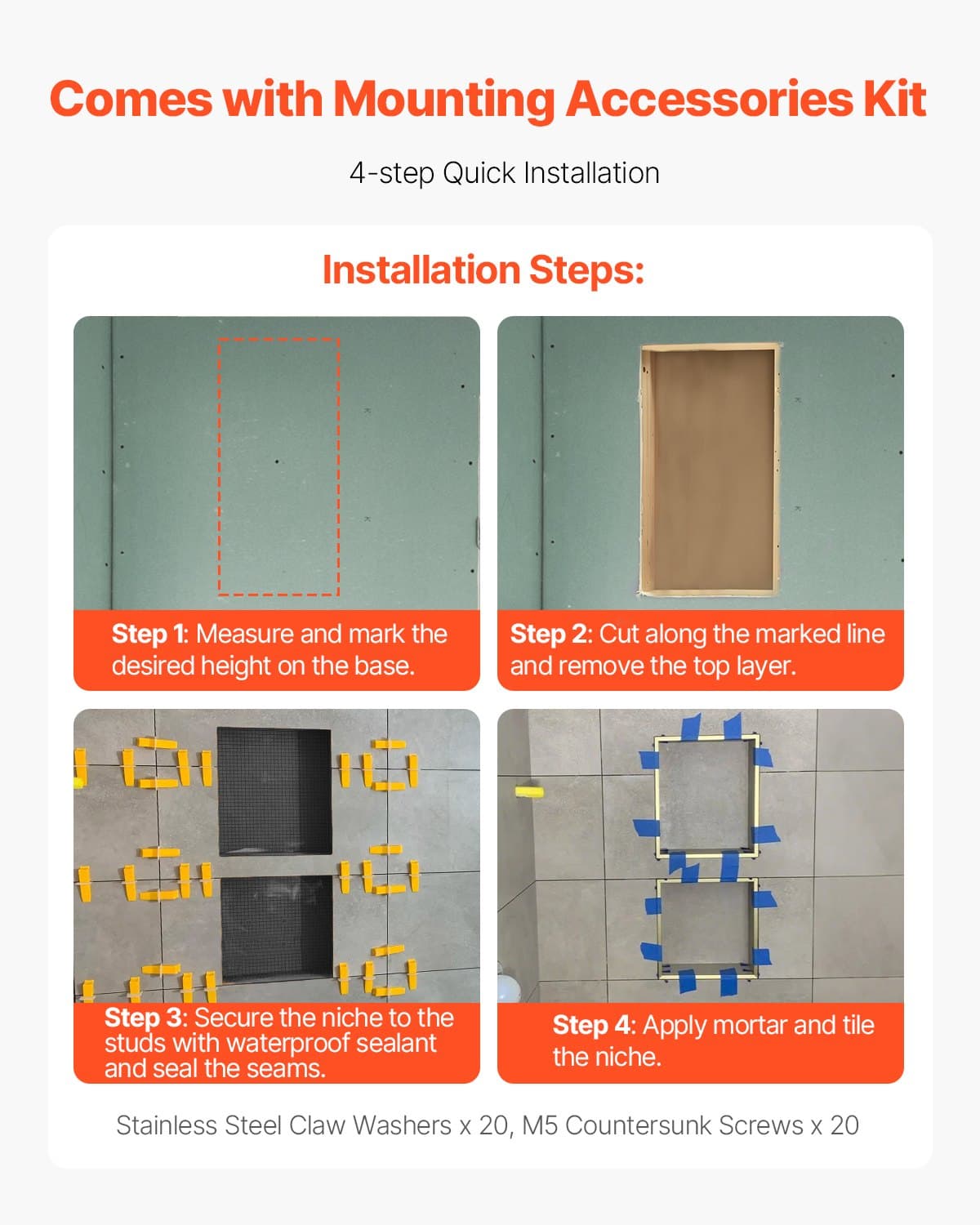 Comes with Mounting Accessories Kit

4-step Quick Installation

Installation Steps:

Step 1: Measure and mark the desired height on the base.

Step 2: Cut along the marked line and remove the top layer.

Step 3: Secure the niche to the studs with waterproof sealant and seal the seams.

Step 4: Apply mortar and tile the niche.

Stainless Steel Claw Washers x 20, M5 Countersunk Screws x 20