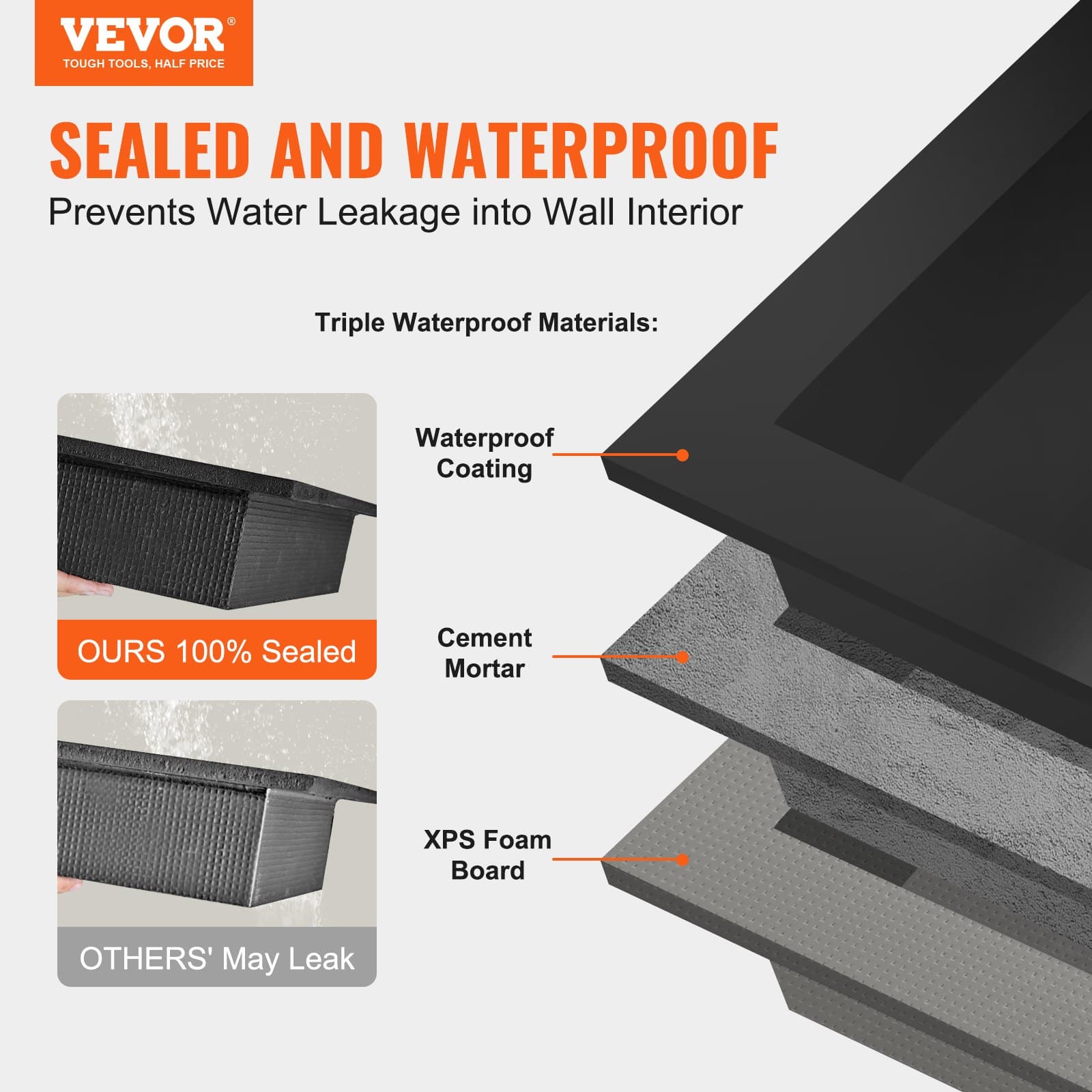 VEVOR®
TOUGH TOOLS, HALF PRICE

SEALED AND WATERPROOF
Prevents Water Leakage into Wall Interior

Triple Waterproof Materials:

OURS 100% Sealed

OTHERS' May Leak

Waterproof Coating

Cement Mortar

XPS Foam Board