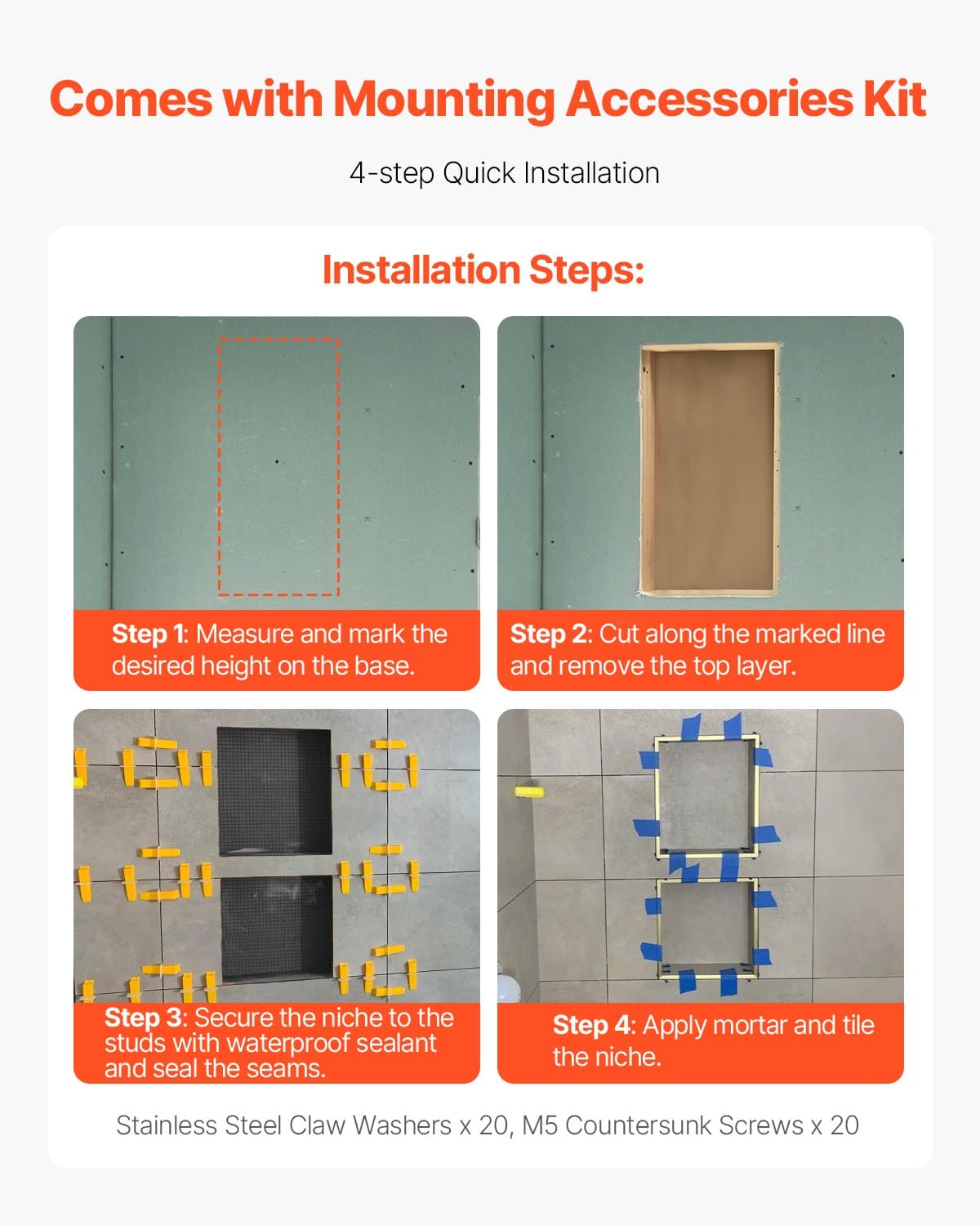 Comes with Mounting Accessories Kit

4-step Quick Installation

Installation Steps:

Step 1: Measure and mark the desired height on the base.

Step 2: Cut along the marked line and remove the top layer.

Step 3: Secure the niche to the studs with waterproof sealant and seal the seams.

Step 4: Apply mortar and tile the niche.

Stainless Steel Claw Washers x 20, M5 Countersunk Screws x 20