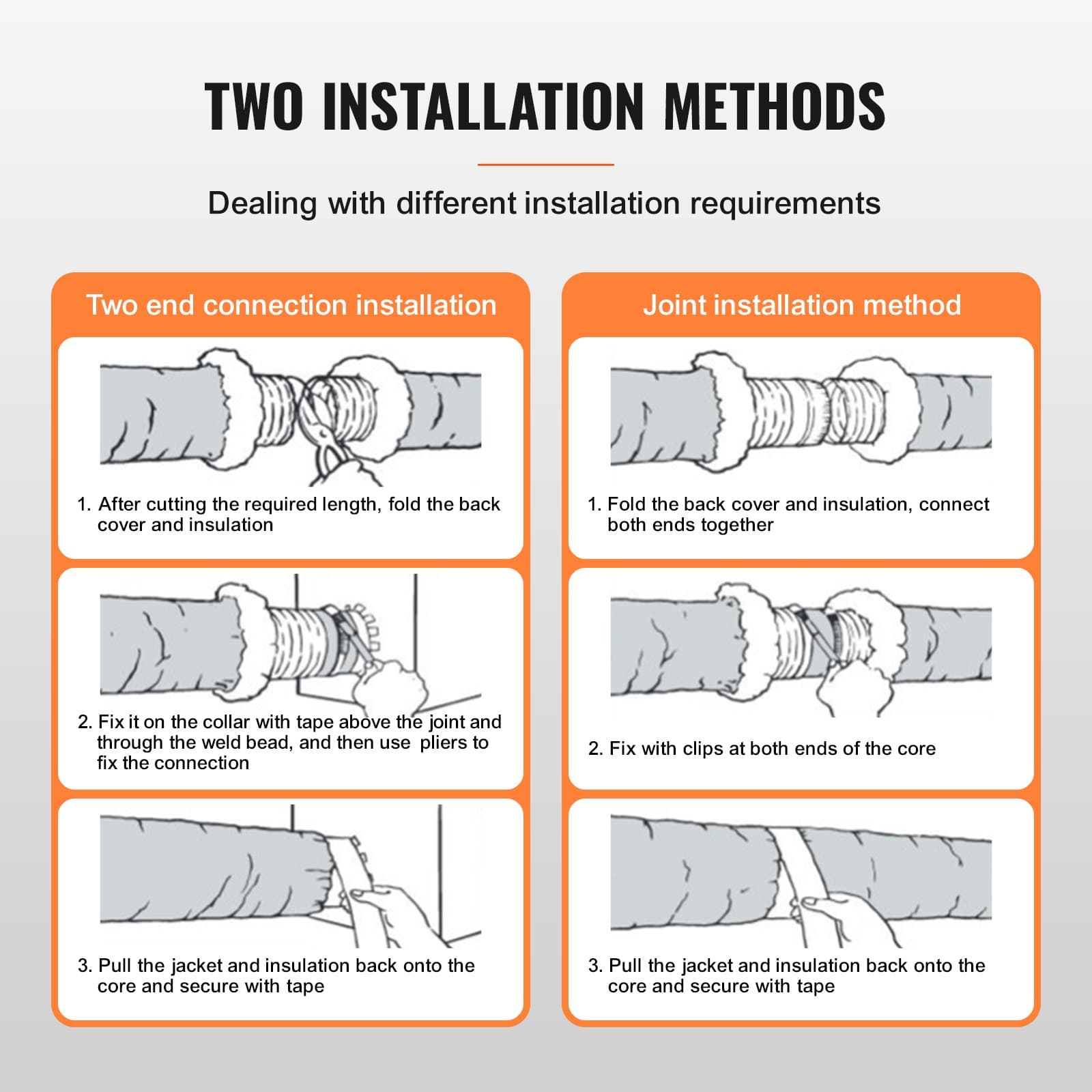 TWO INSTALLATION METHODS

Dealing with different installation requirements

Two end connection installation

1. After cutting the required length, fold the back cover and insulation

2. Fix it on the collar with tape above the joint and through the weld bead, and then use pliers to fix the connection

3. Pull the jacket and insulation back onto the core and secure with tape

Joint installation method

1. Fold the back cover and insulation, connect both ends together

2. Fix with clips at both ends of the core

3. Pull the jacket and insulation back onto the core and secure with tape