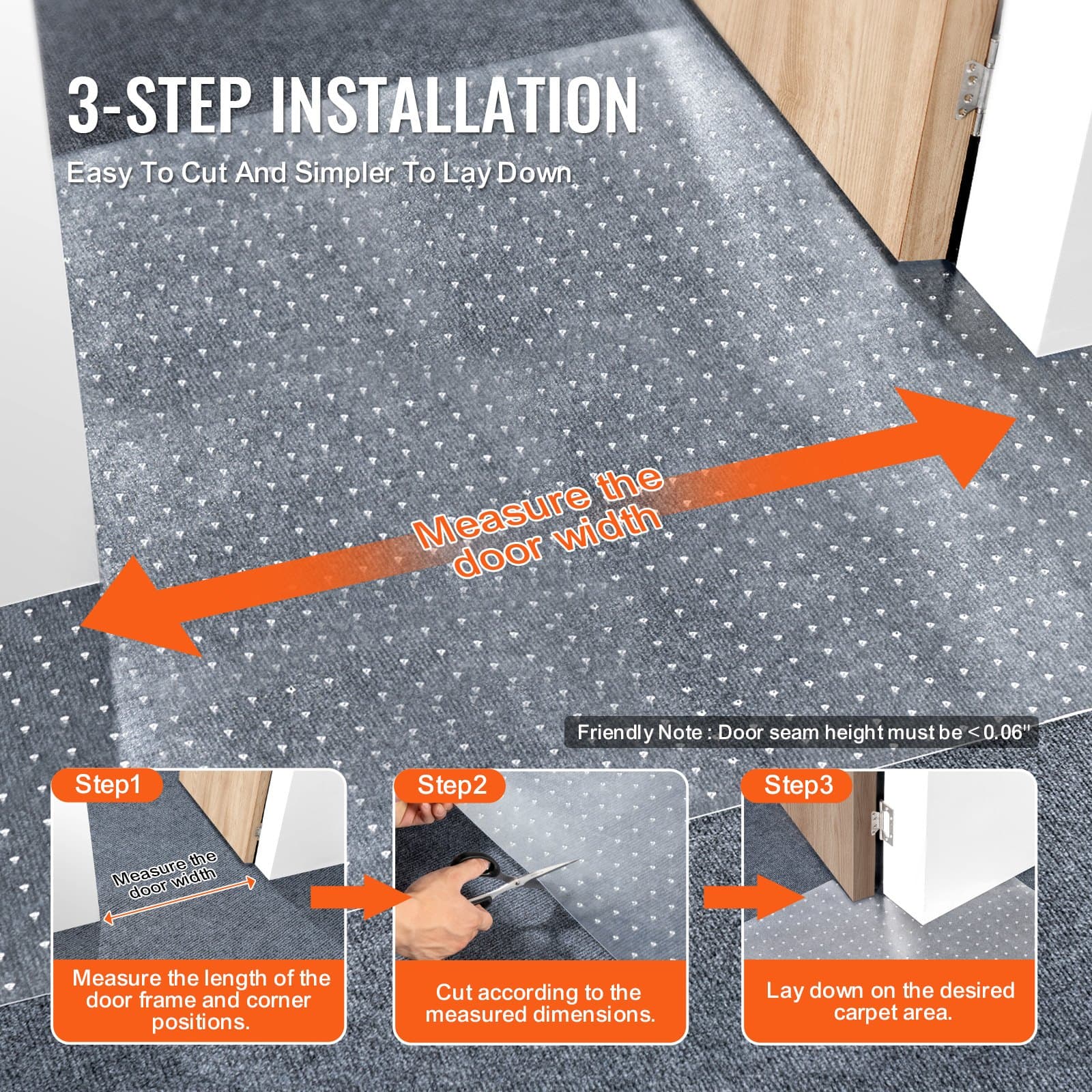 3-STEP INSTALLATION

Easy To Cut And Simpler To Lay Down

Measure the door width

Friendly Note : Door seam height must be < 0.06''

Step1

Measure the door width

Measure the length of the door frame and corner positions.

Step2

Cut according to the measured dimensions.

Step3

Lay down on the desired carpet area.