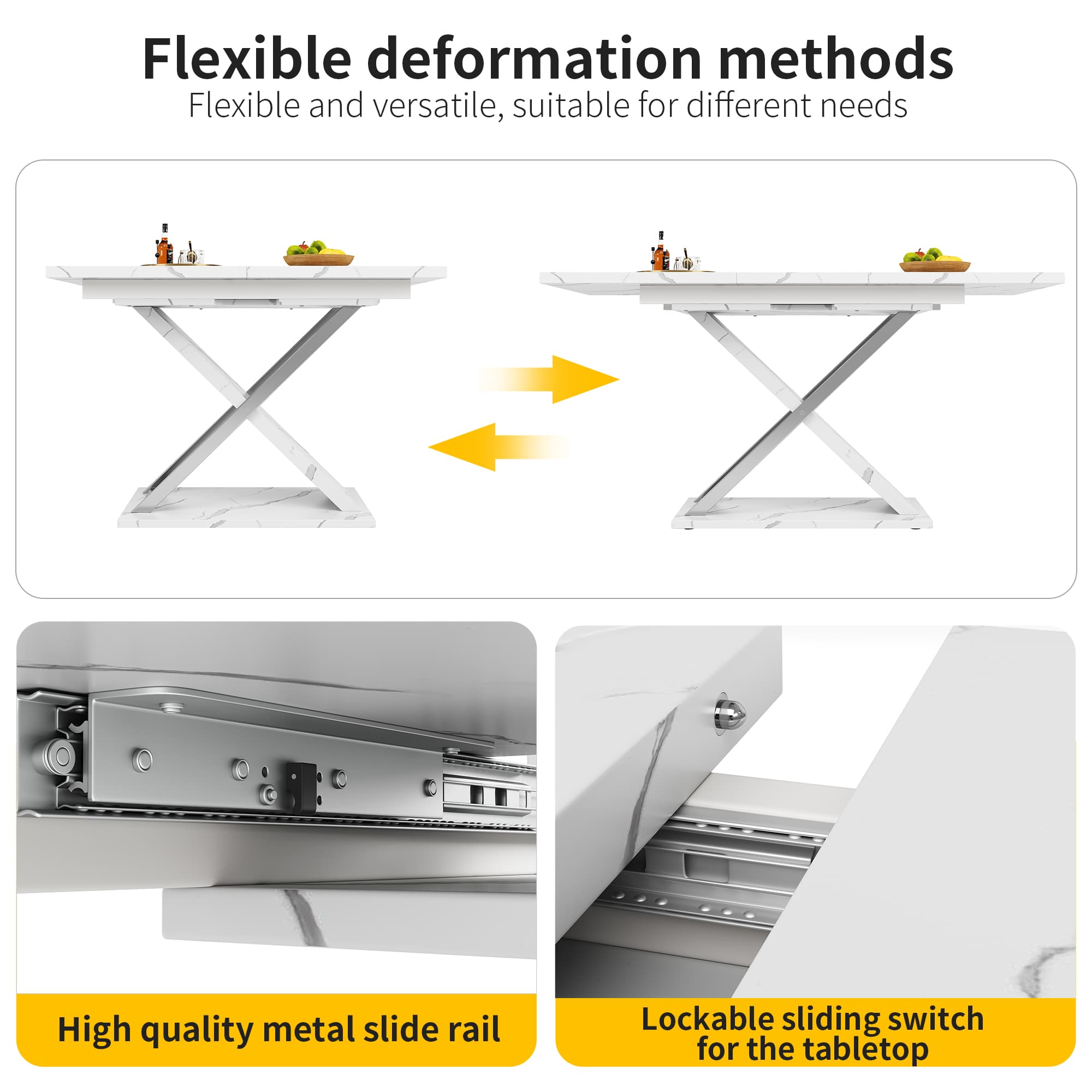 Flexible deformation methods
Flexible and versatile, suitable for different needs

High quality metal slide rail

Lockable sliding switch for the tabletop