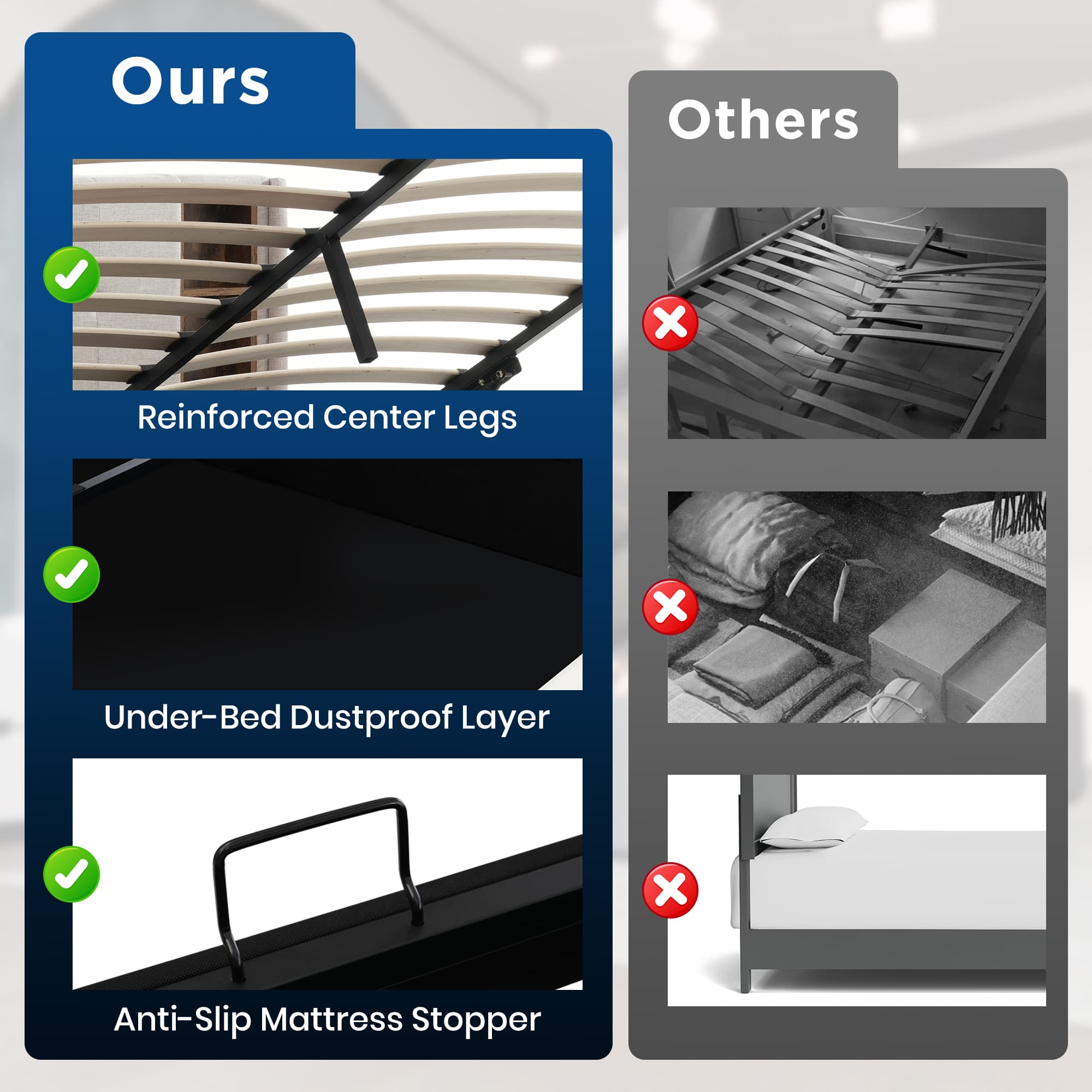 Ours

Reinforced Center Legs

Under-Bed Dustproof Layer

Anti-Slip Mattress Stopper

Others