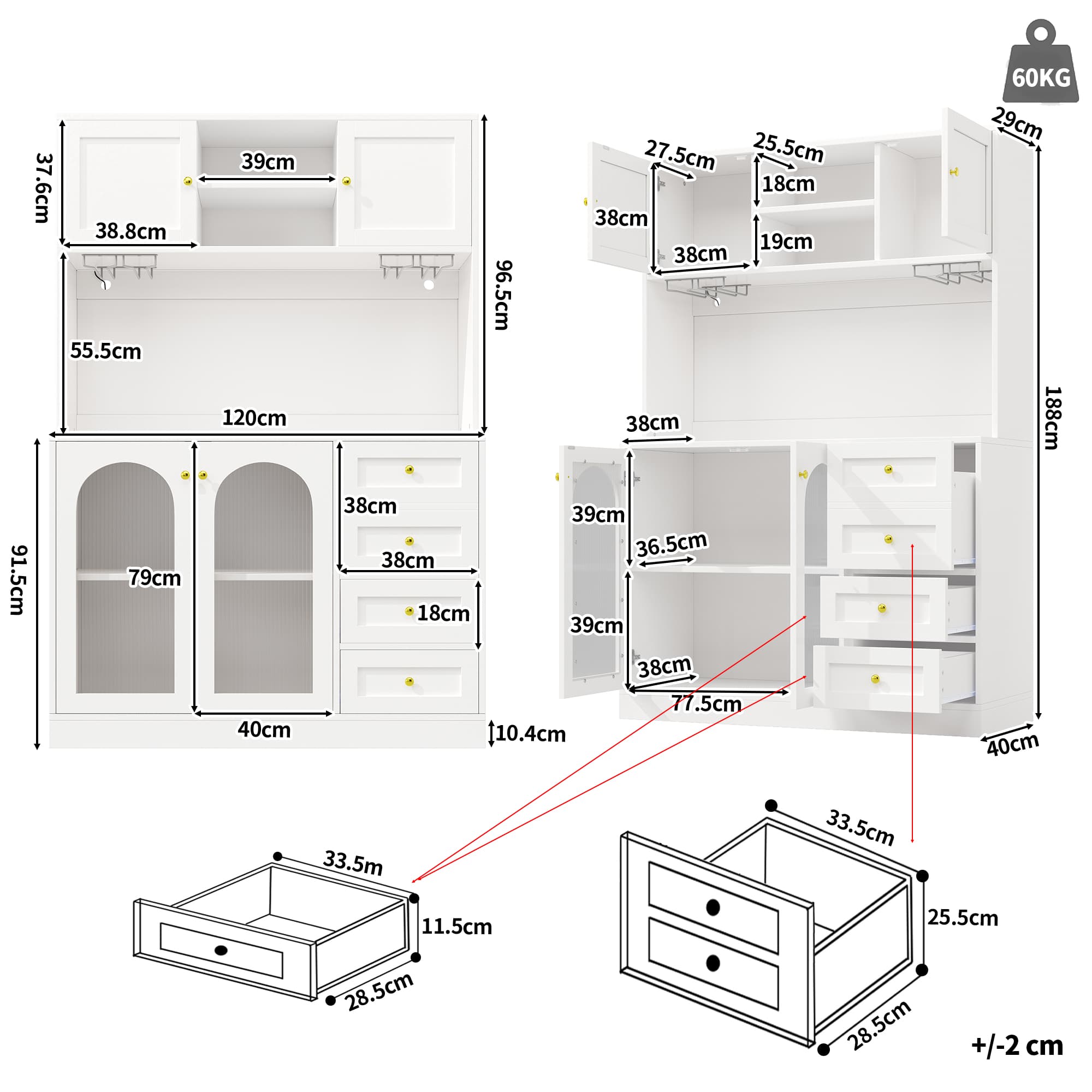 60KG

37.6cm
39cm
38.8cm
96.5cm
55.5cm
120cm
91.5cm
79cm
38cm
38cm
18cm
40cm
10.4cm

29cm
27.5cm
25.5cm
18cm
38cm
19cm
38cm
188cm
38cm
39cm
36.5cm
39cm
38cm
77.5cm
40cm

33.5m
11.5cm
28.5cm

33.5cm
25.5cm
28.5cm

+/-2 cm