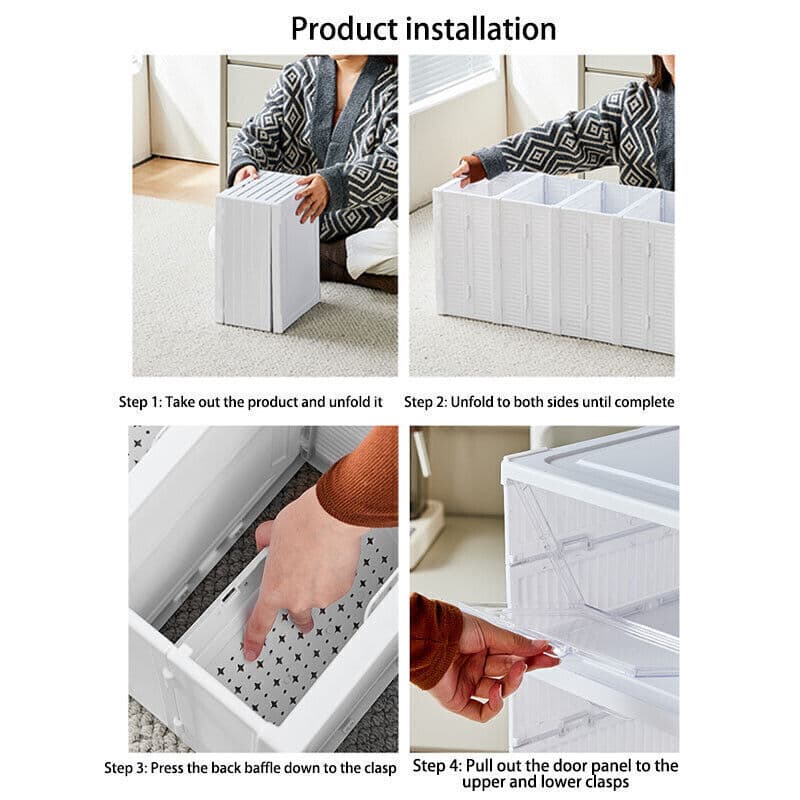 Product installation

Step 1: Take out the product and unfold it

Step 2: Unfold to both sides until complete

Step 3: Press the back baffle down to the clasp

Step 4: Pull out the door panel to the upper and lower clasps