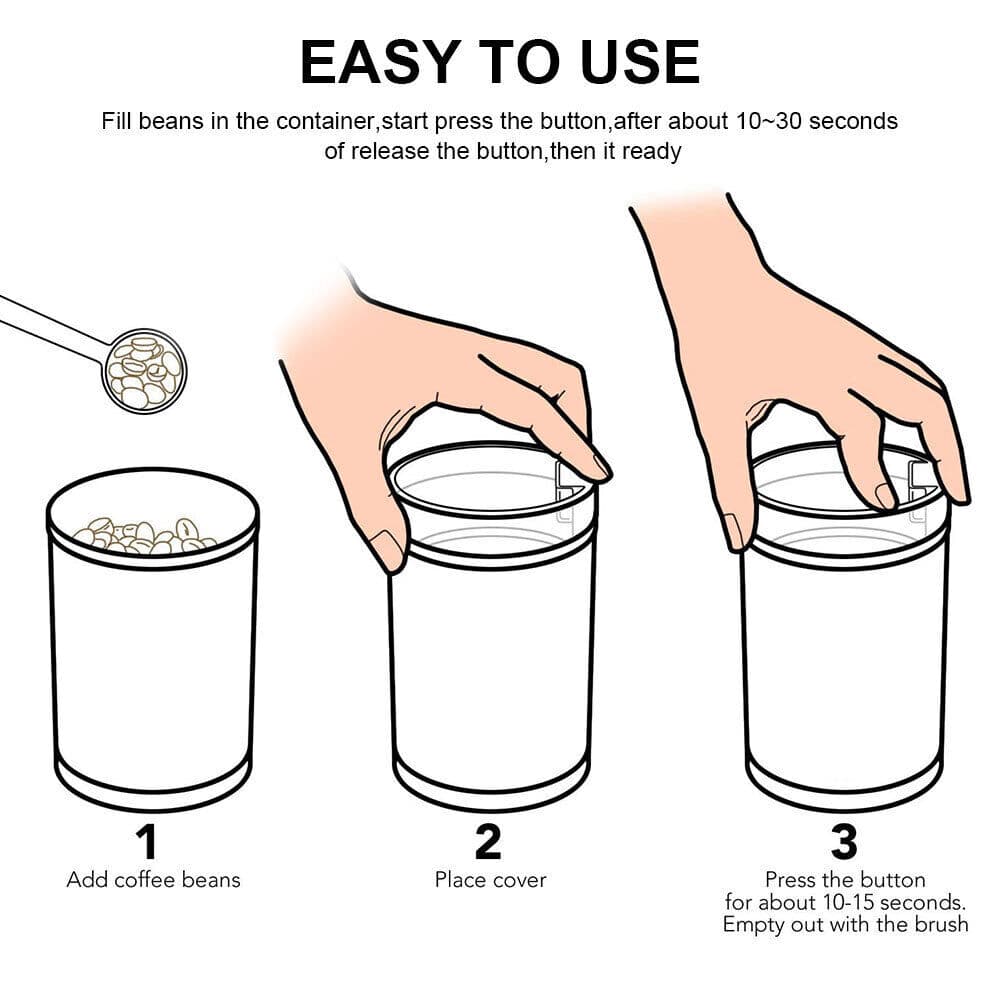 EASY TO USE

Fill beans in the container,start press the button,after about 10~30 seconds of release the button,then it ready

1
Add coffee beans

2
Place cover

3
Press the button for about 10-15 seconds. Empty out with the brush