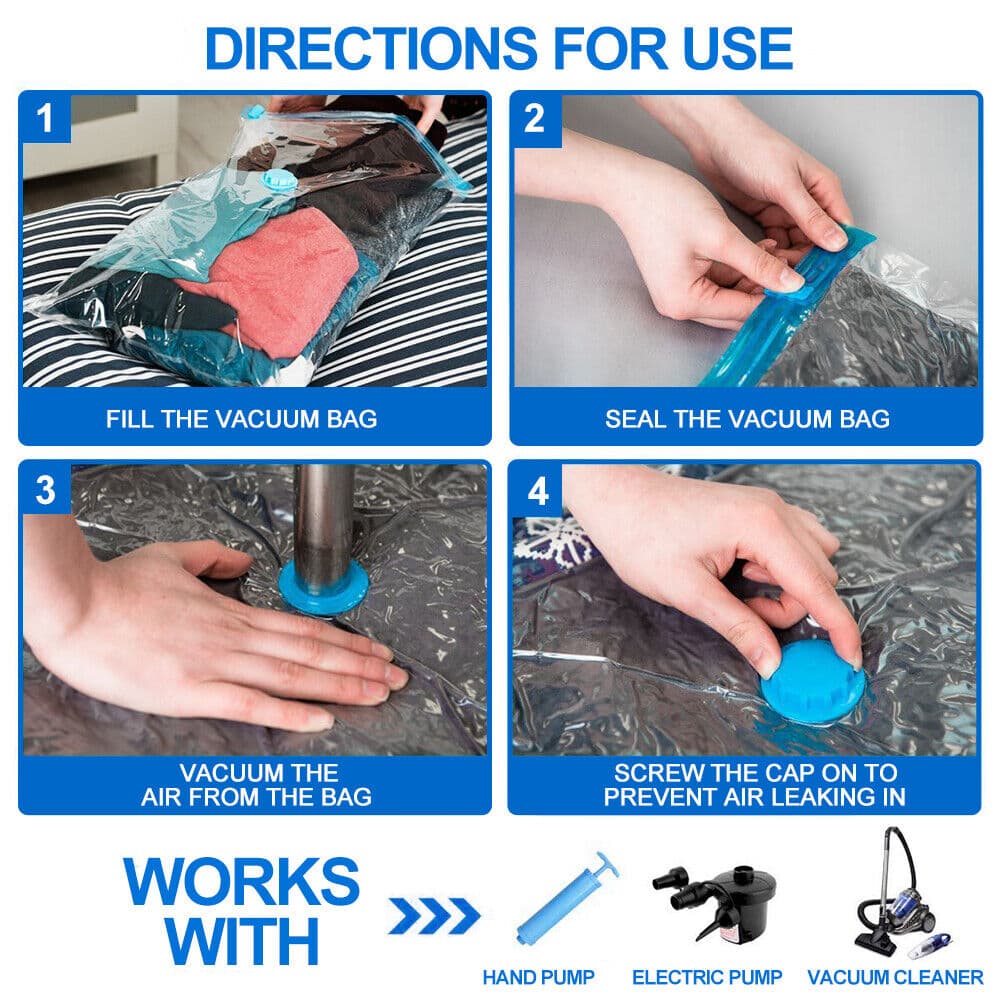 DIRECTIONS FOR USE

1

FILL THE VACUUM BAG

2

SEAL THE VACUUM BAG

3

VACUUM THE AIR FROM THE BAG

4

SCREW THE CAP ON TO PREVENT AIR LEAKING IN

WORKS WITH

HAND PUMP

ELECTRIC PUMP

VACUUM CLEANER