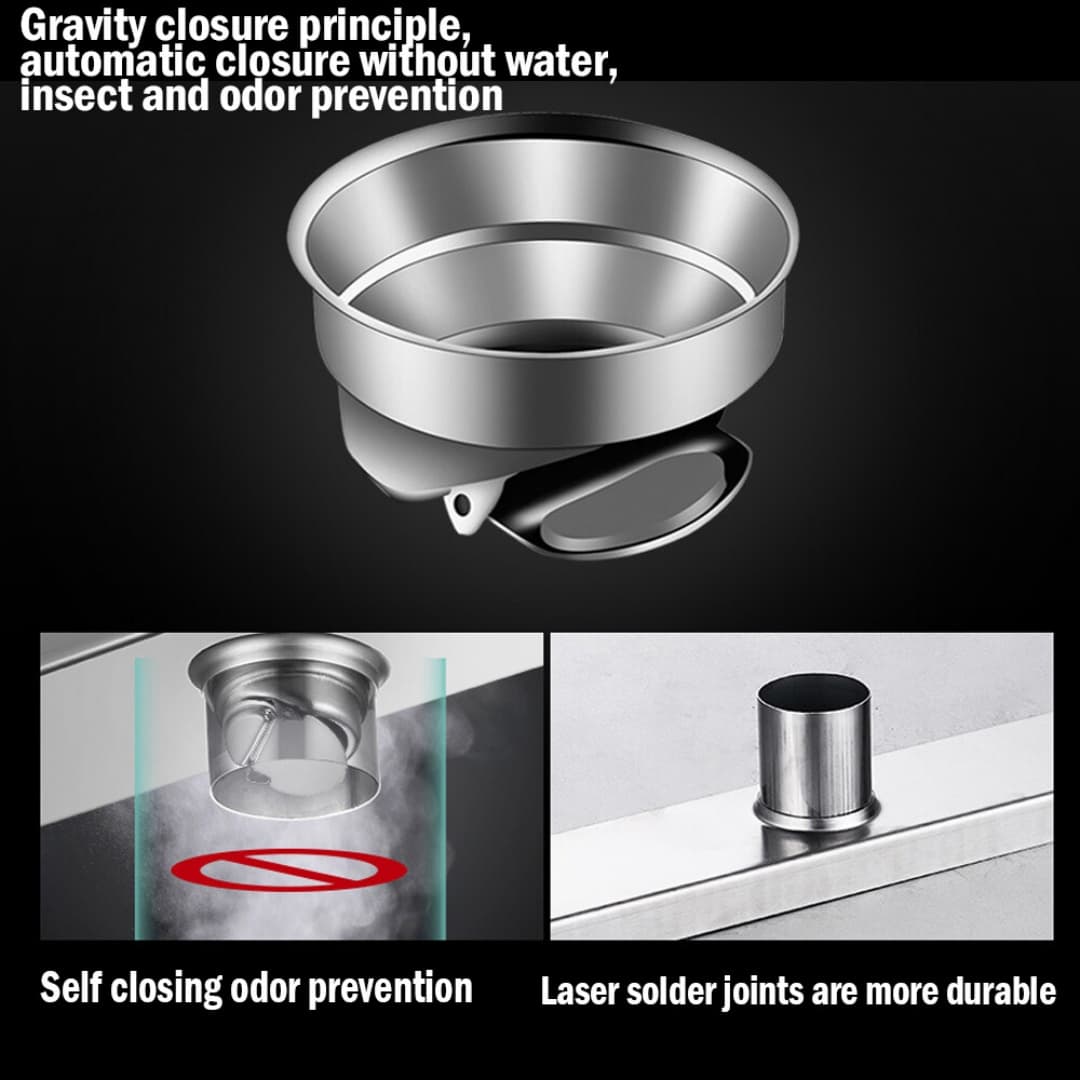 Gravity closure principle, automatic closure without water, insect and odor prevention

Self closing odor prevention

Laser solder joints are more durable