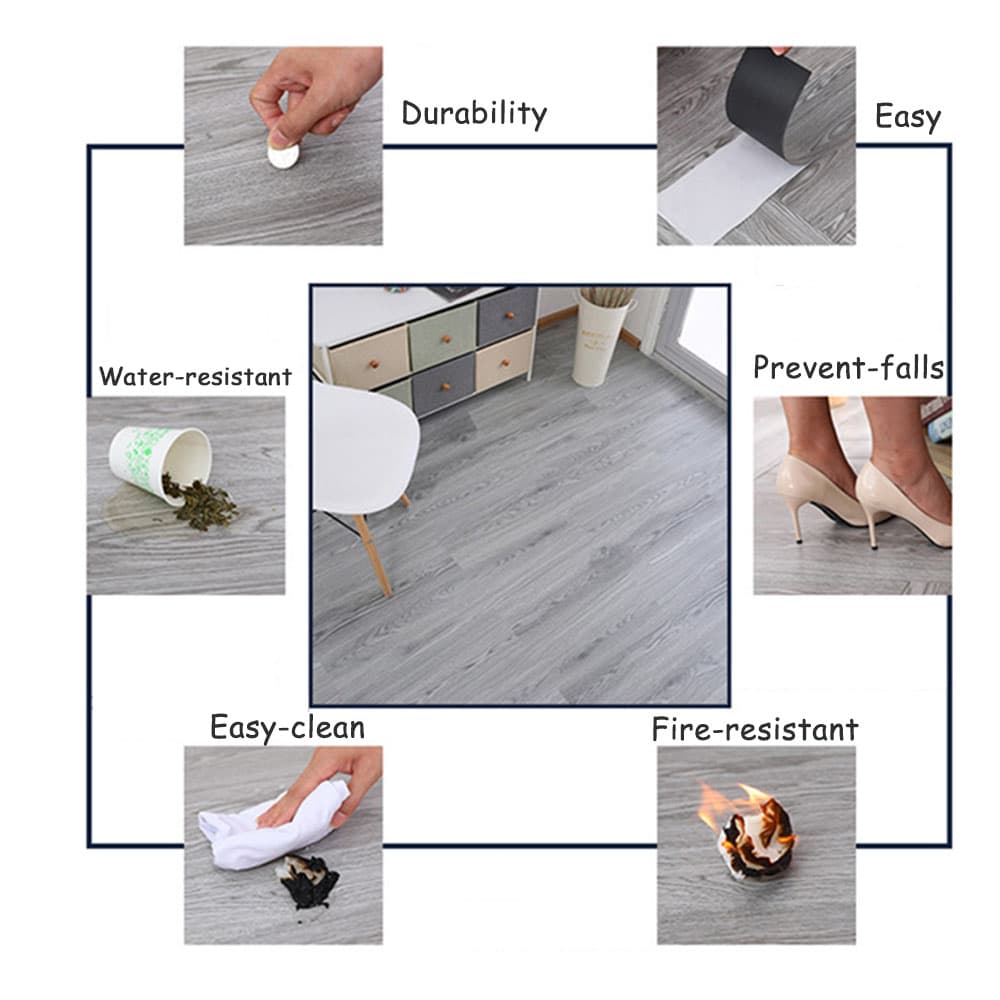 Durability

Easy

Water-resistant

Prevent-falls

Easy-clean

Fire-resistant