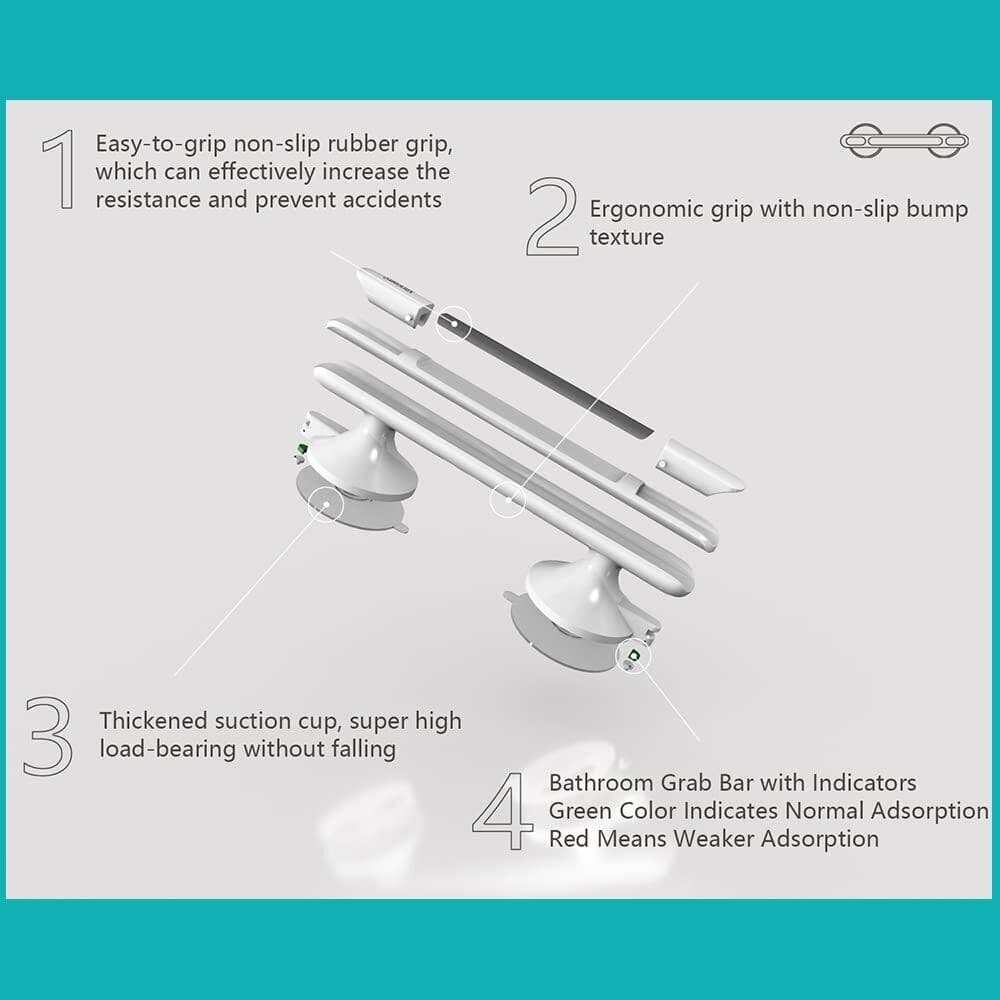 1 Easy-to-grip non-slip rubber grip, which can effectively increase the resistance and prevent accidents

2 Ergonomic grip with non-slip bump texture

3 Thickened suction cup, super high load-bearing without falling

4 Bathroom Grab Bar with Indicators
Green Color Indicates Normal Adsorption
Red Means Weaker Adsorption