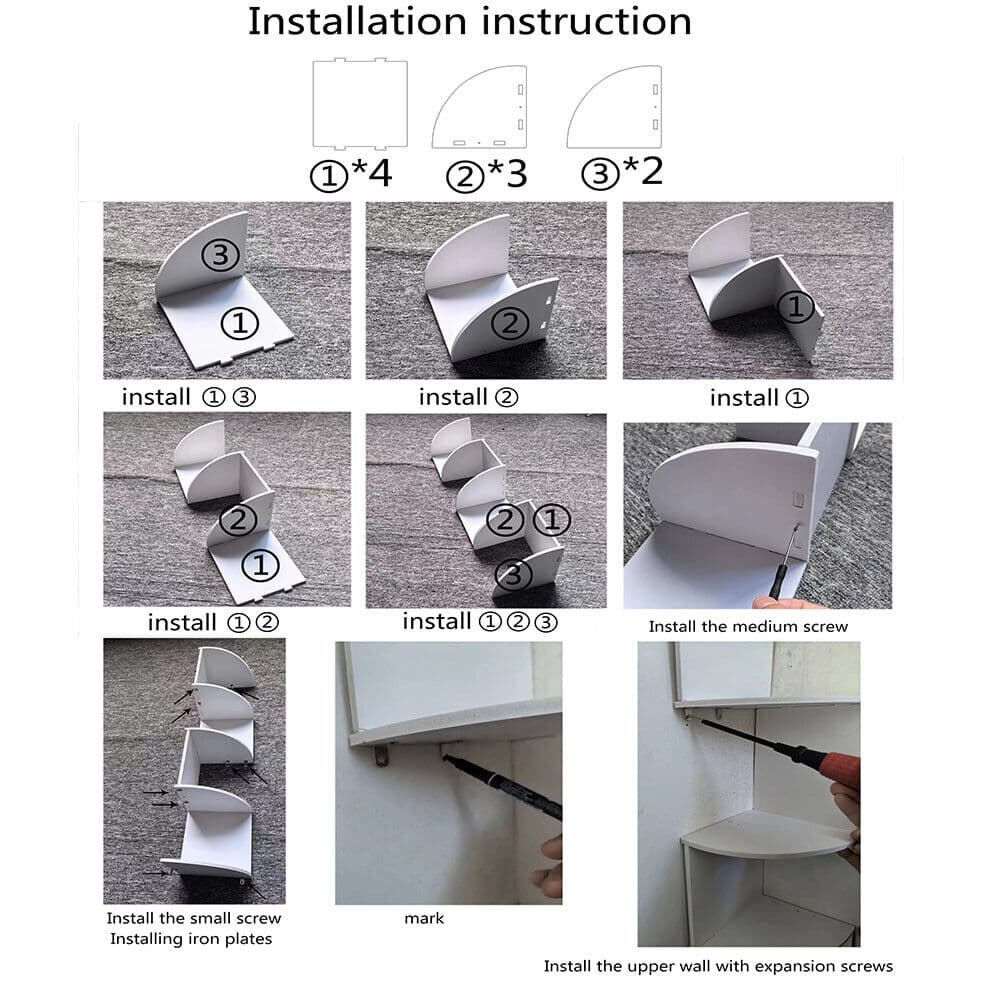 Installation instruction

①*4 ②*3 ③*2

③
①
install ①③

②
install ②

①
install ①

②
①
install ①②

②①
③
install ①②③

Install the medium screw

Install the small screw
Installing iron plates

mark

Install the upper wall with expansion screws