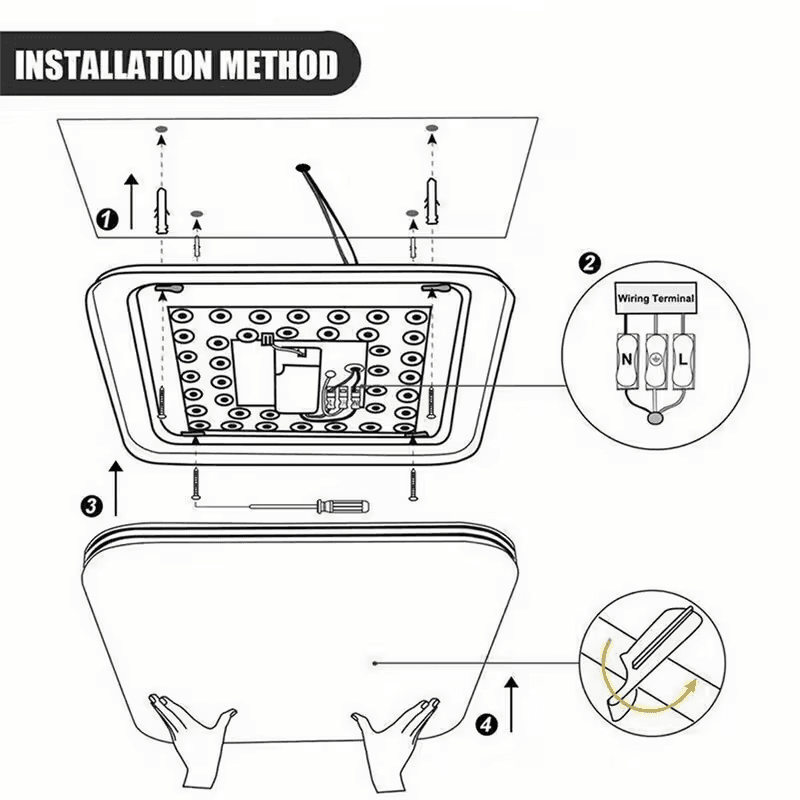 INSTALLATION METHOD

1

2

Wiring Terminal

N

L

3

4