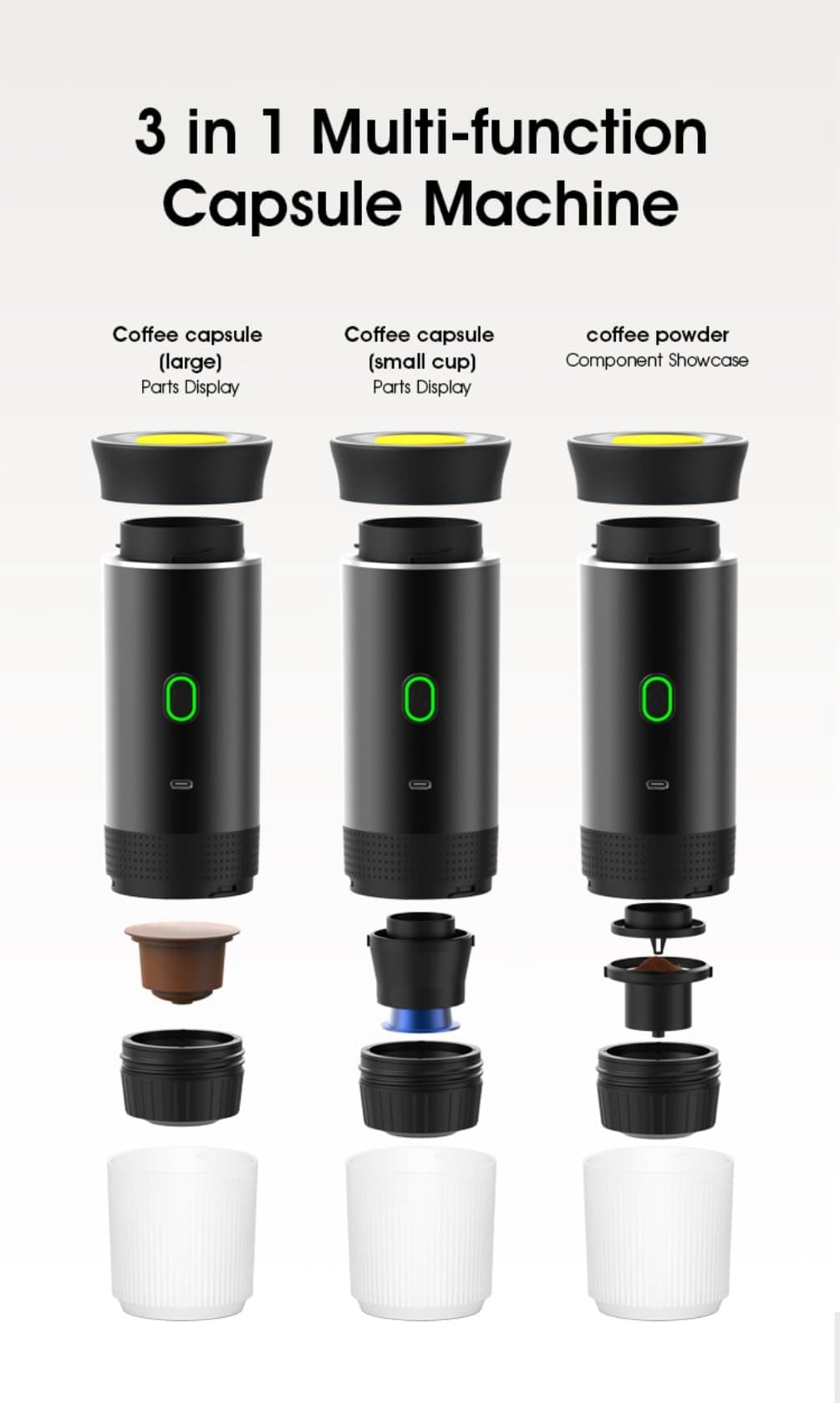 3 in 1 Multi-function Capsule Machine

Coffee capsule (large)
Parts Display

Coffee capsule (small cup)
Parts Display

coffee powder
Component Showcase