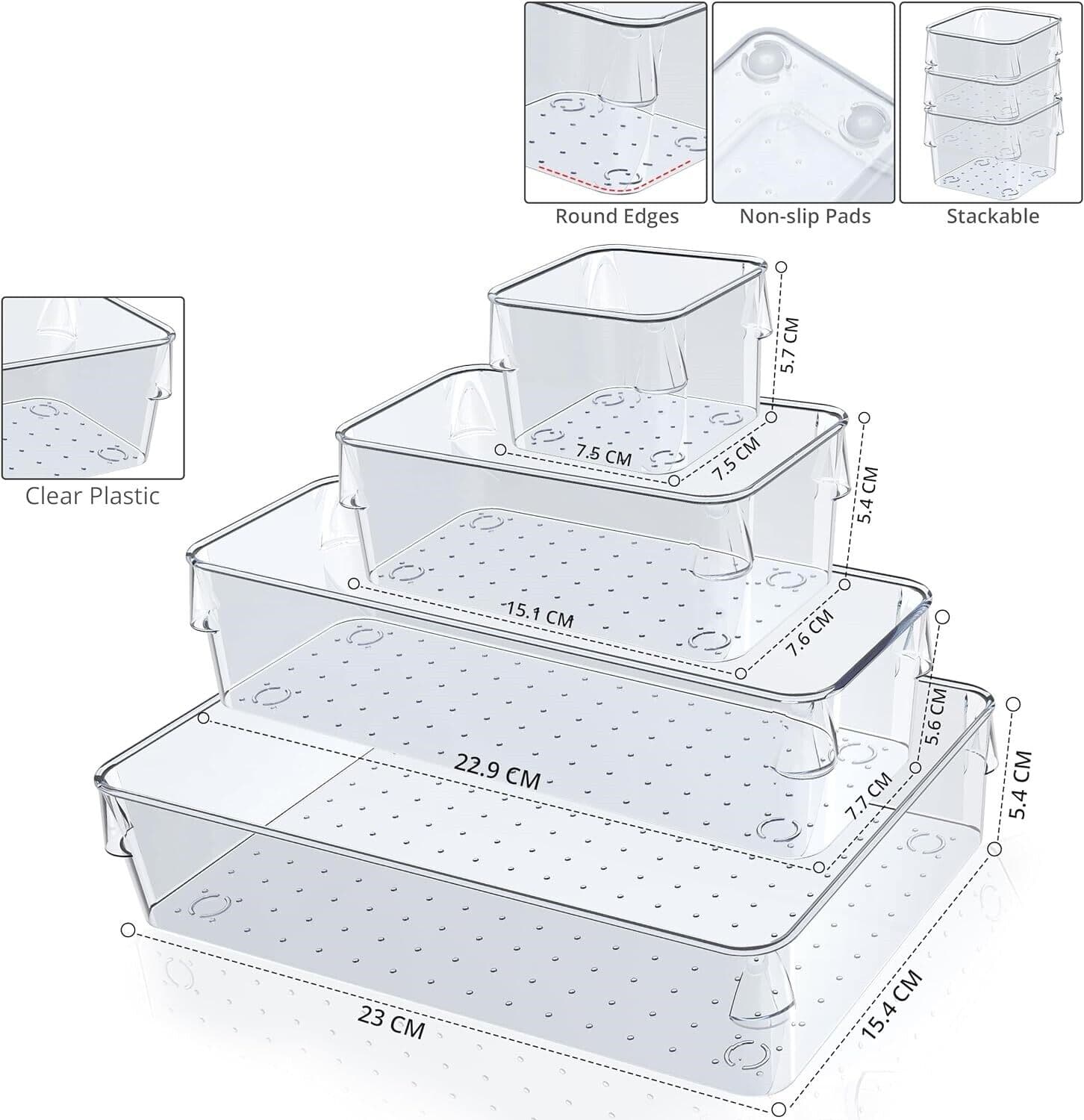 Round Edges

Non-slip Pads

Stackable

Clear Plastic

5.7 CM

7.5 CM

7.5 CM

5.4 CM

15.1 CM

7.6 CM

5.6 CM

22.9 CM

7.7 CM

5.4 CM

23 CM

15.4 CM