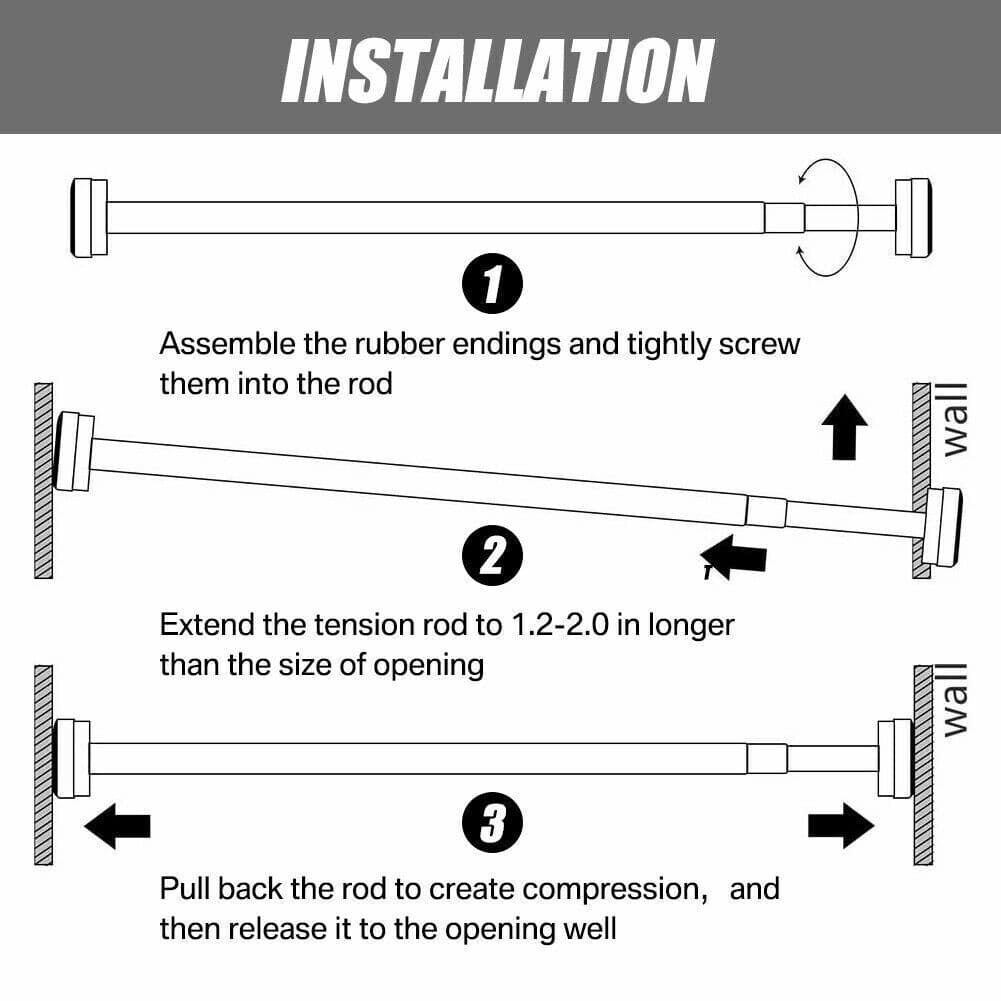 INSTALLATION

1

Assemble the rubber endings and tightly screw them into the rod

wall

2

Extend the tension rod to 1.2-2.0 in longer than the size of opening

wall

3

Pull back the rod to create compression, and then release it to the opening well