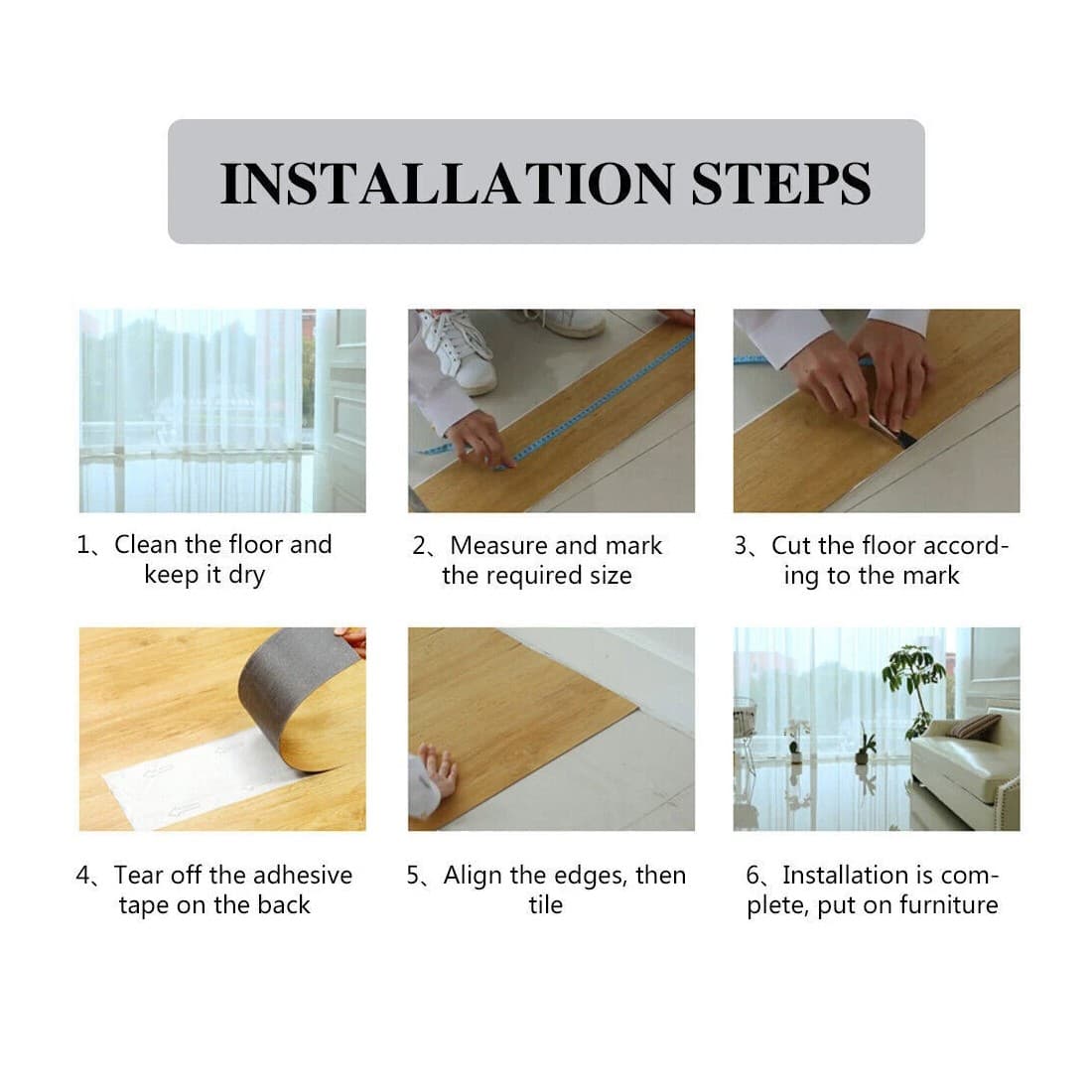 INSTALLATION STEPS

1、Clean the floor and keep it dry

2、Measure and mark the required size

3、Cut the floor according to the mark

4、Tear off the adhesive tape on the back

5、Align the edges, then tile

6、Installation is complete, put on furniture