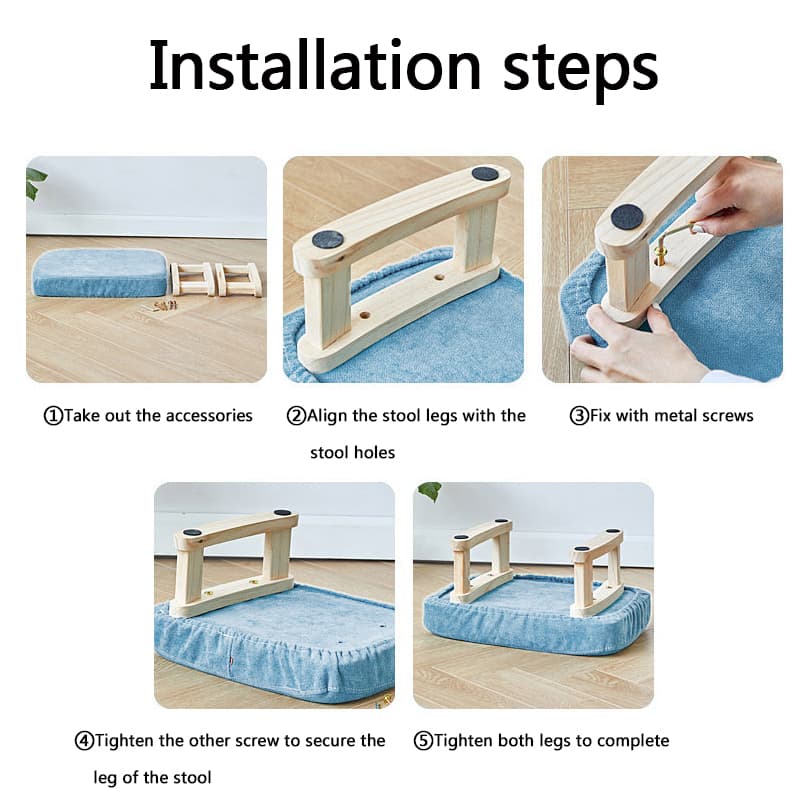 Installation steps

①Take out the accessories

②Align the stool legs with the stool holes

③Fix with metal screws

④Tighten the other screw to secure the leg of the stool

⑤Tighten both legs to complete