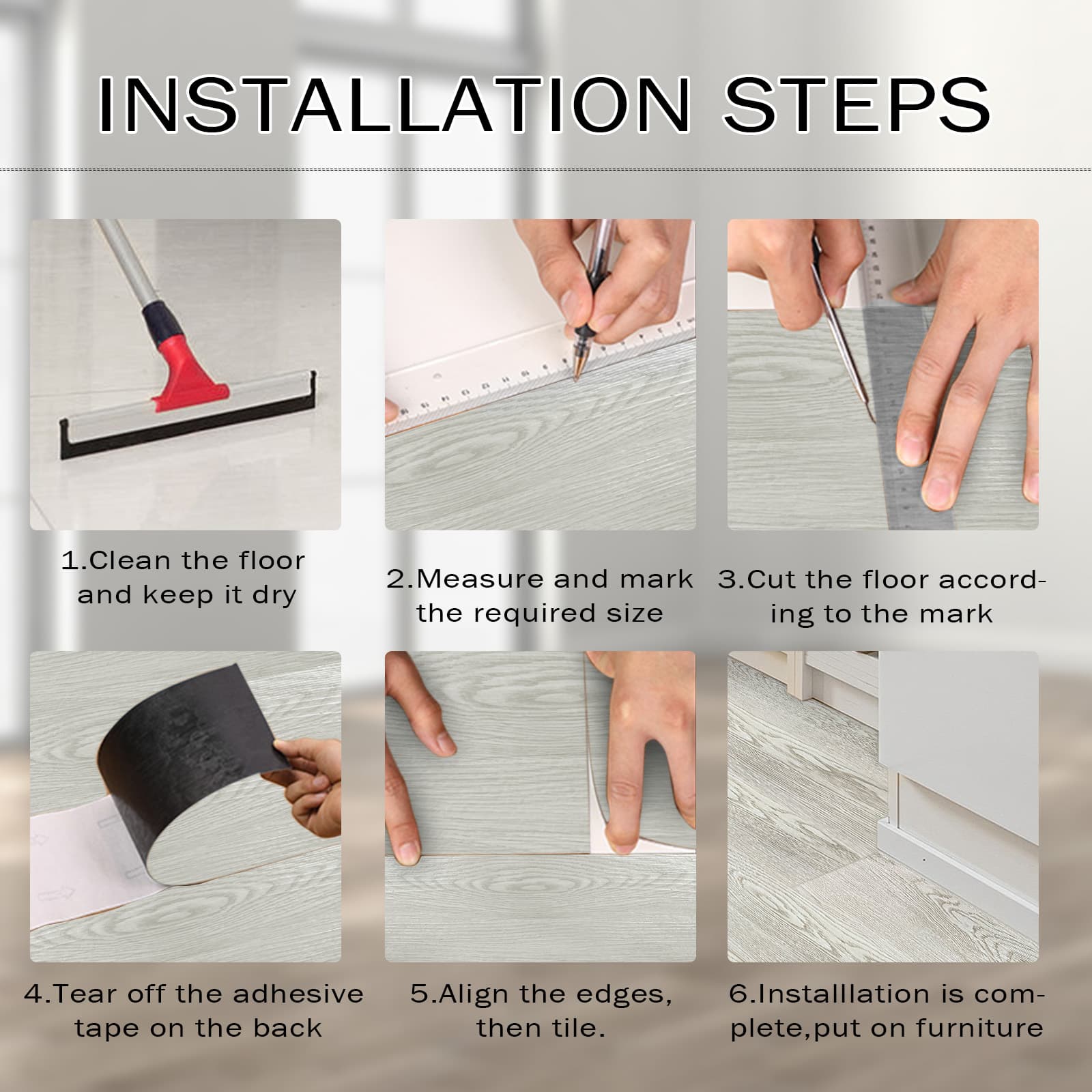 INSTALLATION STEPS

1.Clean the floor and keep it dry

2.Measure and mark the required size

3.Cut the floor according to the mark

4.Tear off the adhesive tape on the back

5.Align the edges, then tile.

6.Installlation is complete,put on furniture