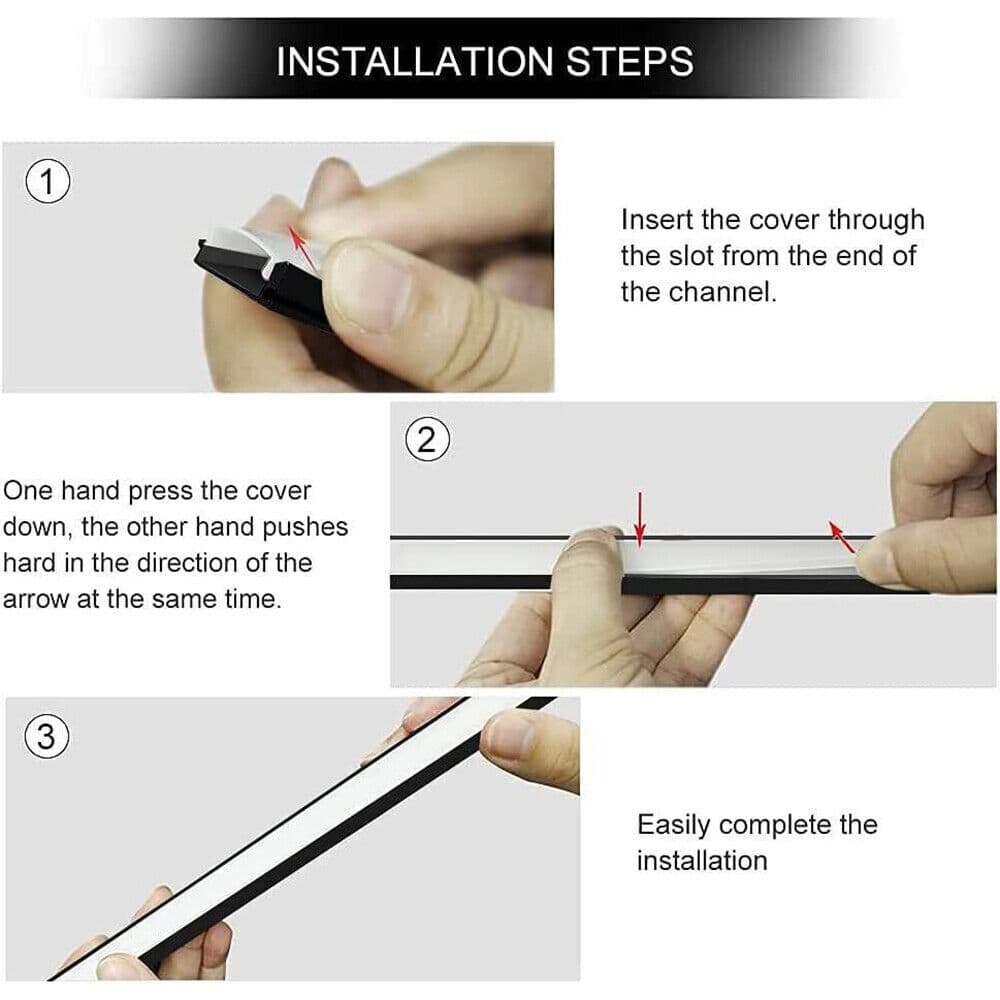 INSTALLATION STEPS

1

Insert the cover through the slot from the end of the channel.

2

One hand press the cover down, the other hand pushes hard in the direction of the arrow at the same time.

3

Easily complete the installation