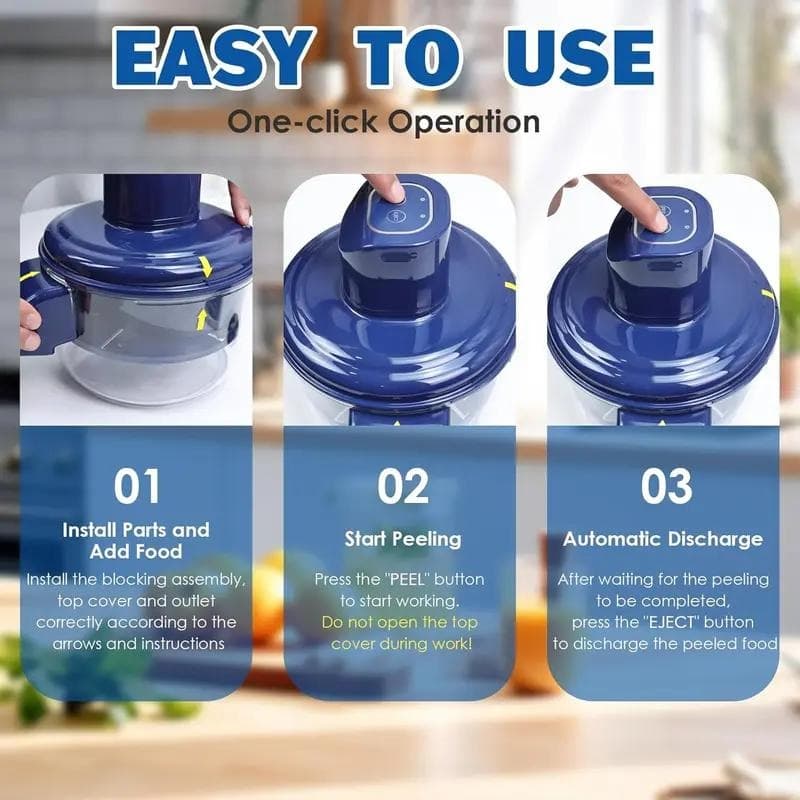 EASY TO USE

One-click Operation

01

Install Parts and Add Food

Install the blocking assembly, top cover and outlet correctly according to the arrows and instructions

02

Start Peeling

Press the "PEEL" button to start working.
Do not open the top cover during work!

03

Automatic Discharge

After waiting for the peeling to be completed, press the "EJECT" button to discharge the peeled food