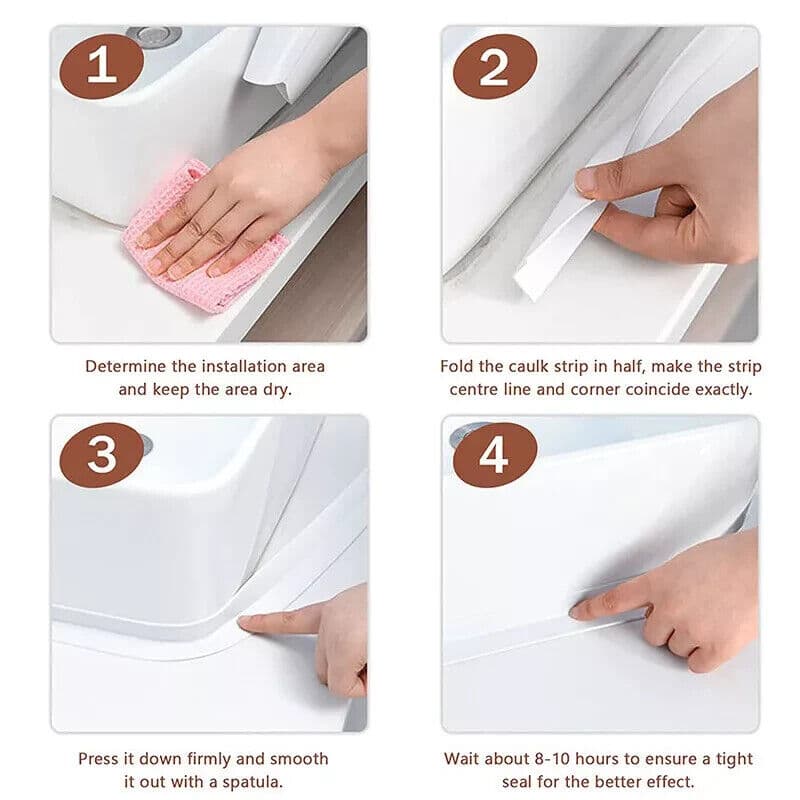 1

Determine the installation area and keep the area dry.

2

Fold the caulk strip in half, make the strip centre line and corner coincide exactly.

3

Press it down firmly and smooth it out with a spatula.

4

Wait about 8-10 hours to ensure a tight seal for the better effect.