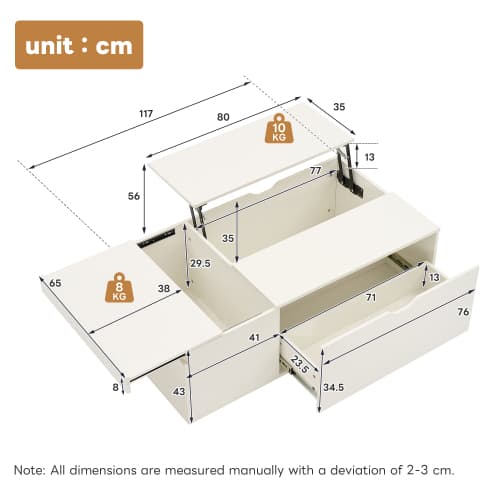 unit : cm

117

80

35

10 KG

13

77

56

35

29.5

65

8 KG

38

13

71

76

41

23.5

8

43

34.5

Note: All dimensions are measured manually with a deviation of 2-3 cm.