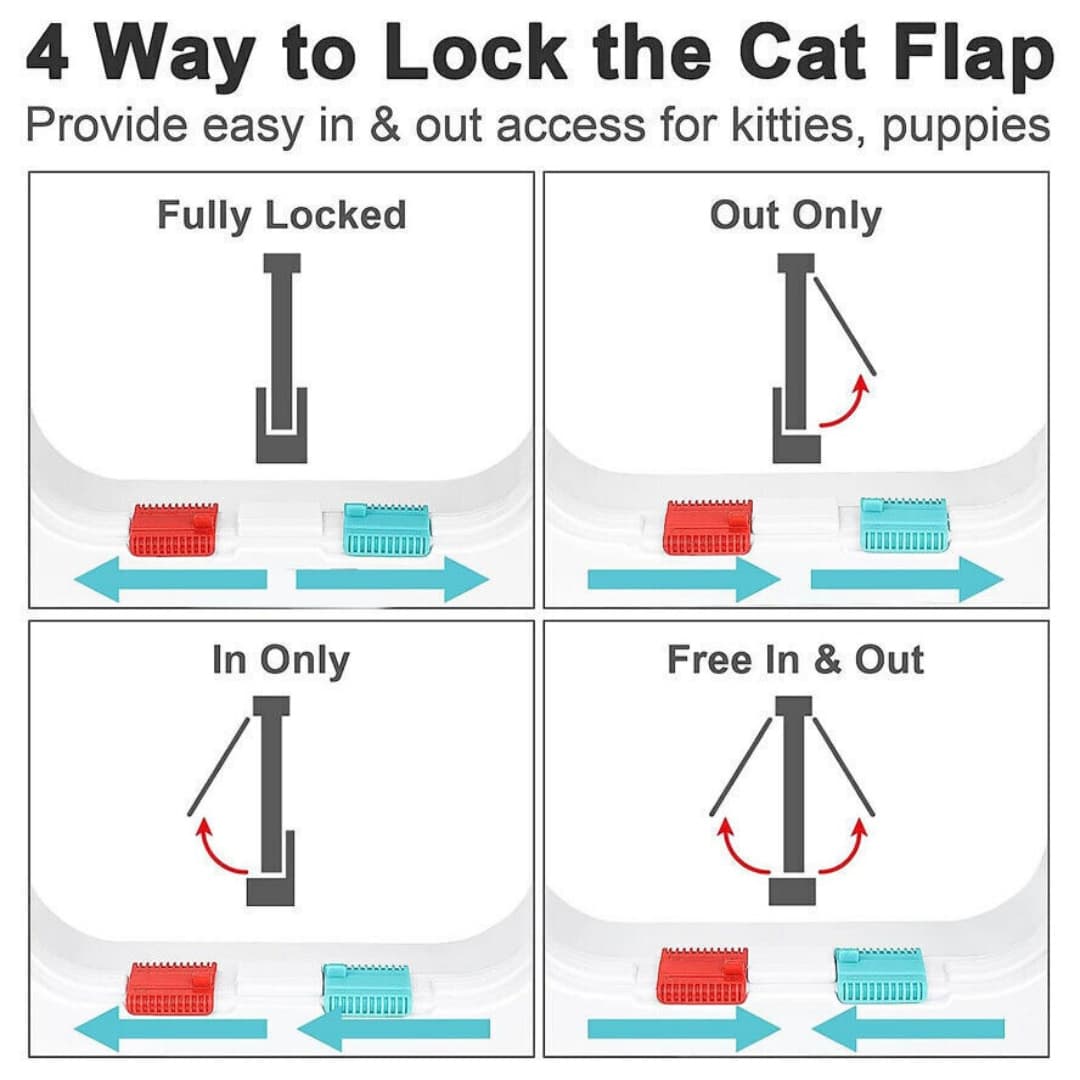 4 Way to Lock the Cat Flap
Provide easy in & out access for kitties, puppies

Fully Locked

Out Only

In Only

Free In & Out