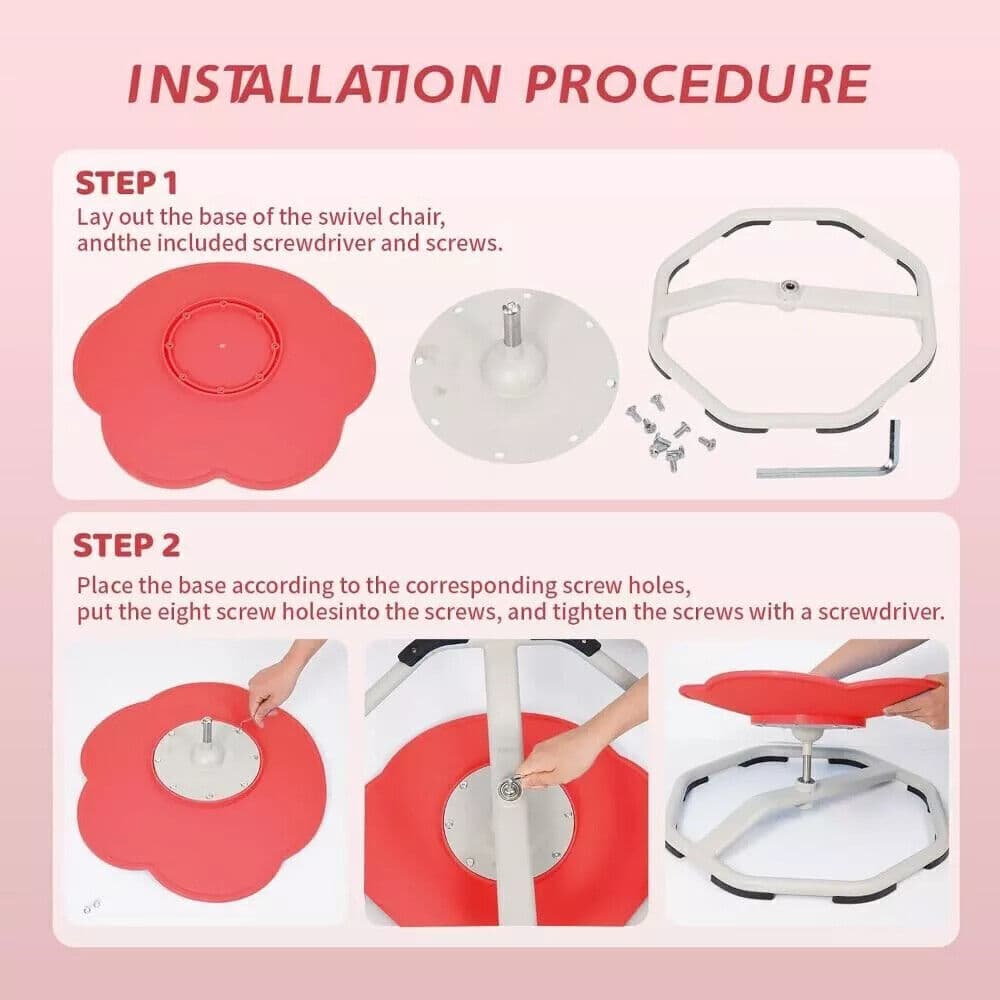 INSTALLATION PROCEDURE

STEP 1

Lay out the base of the swivel chair, andthe included screwdriver and screws.

STEP 2

Place the base according to the corresponding screw holes, put the eight screw holesinto the screws, and tighten the screws with a screwdriver.