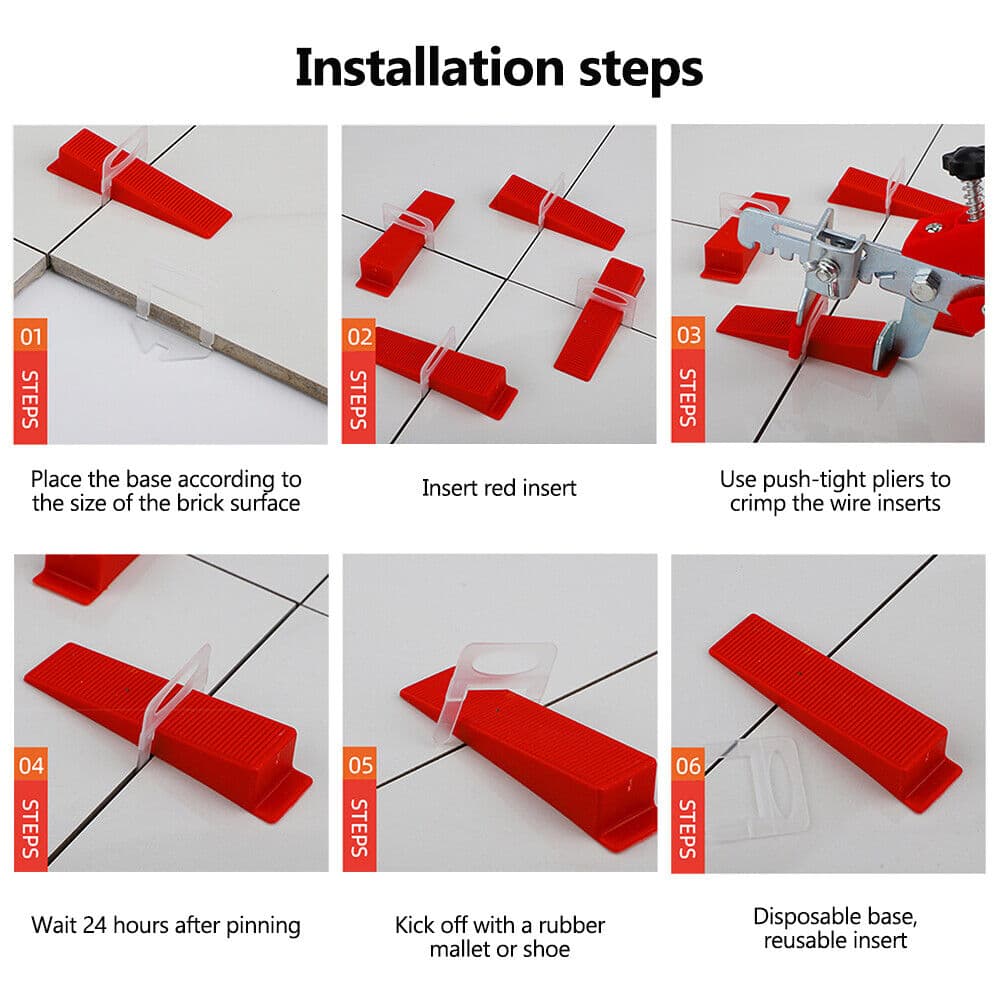 Installation steps

01
STEPS

Place the base according to the size of the brick surface

02
STEPS

Insert red insert

03
STEPS

Use push-tight pliers to crimp the wire inserts

04
STEPS

Wait 24 hours after pinning

05
STEPS

Kick off with a rubber mallet or shoe

06
STEPS

Disposable base, reusable insert