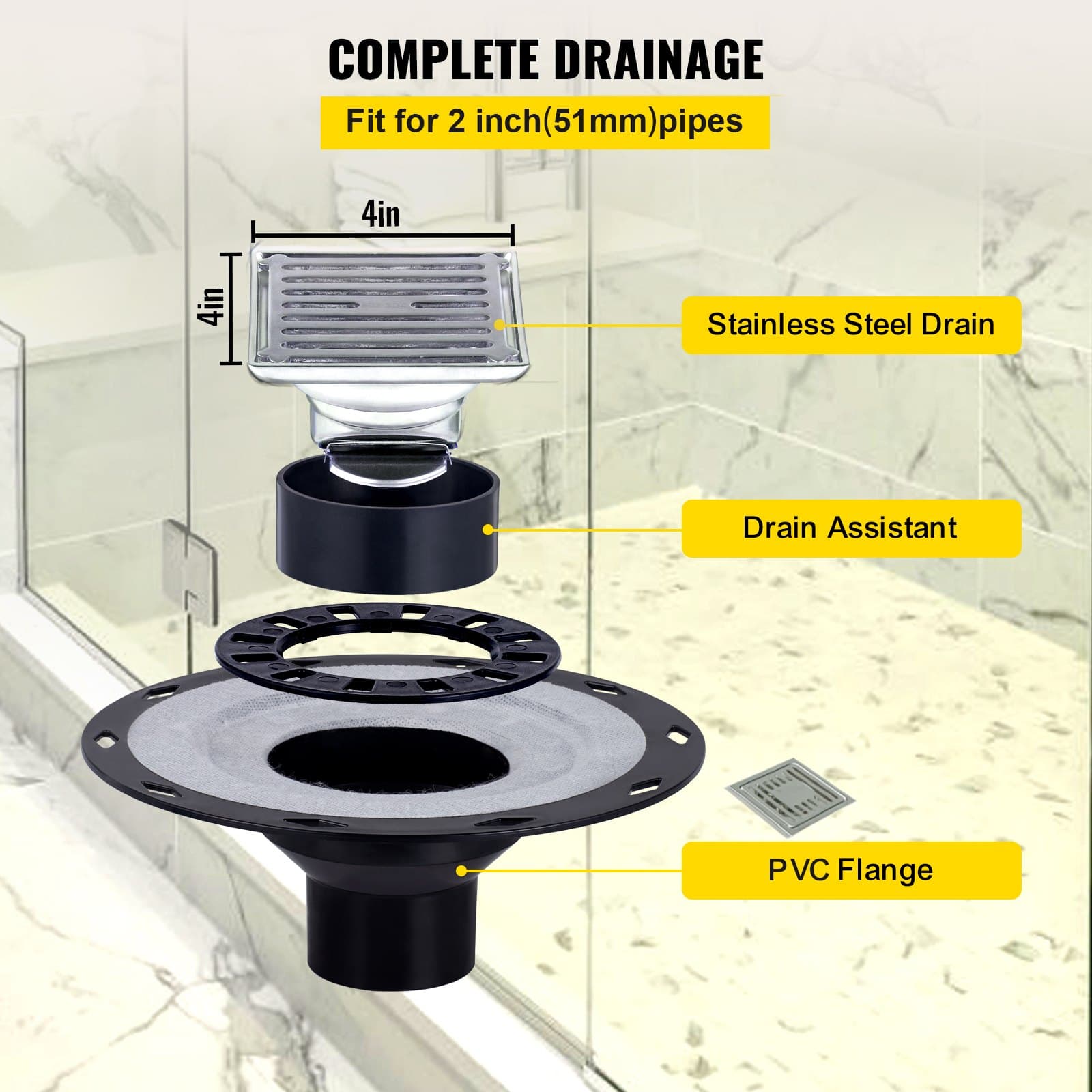 COMPLETE DRAINAGE

Fit for 2 inch(51mm)pipes

4in

4in

Stainless Steel Drain

Drain Assistant

PVC Flange