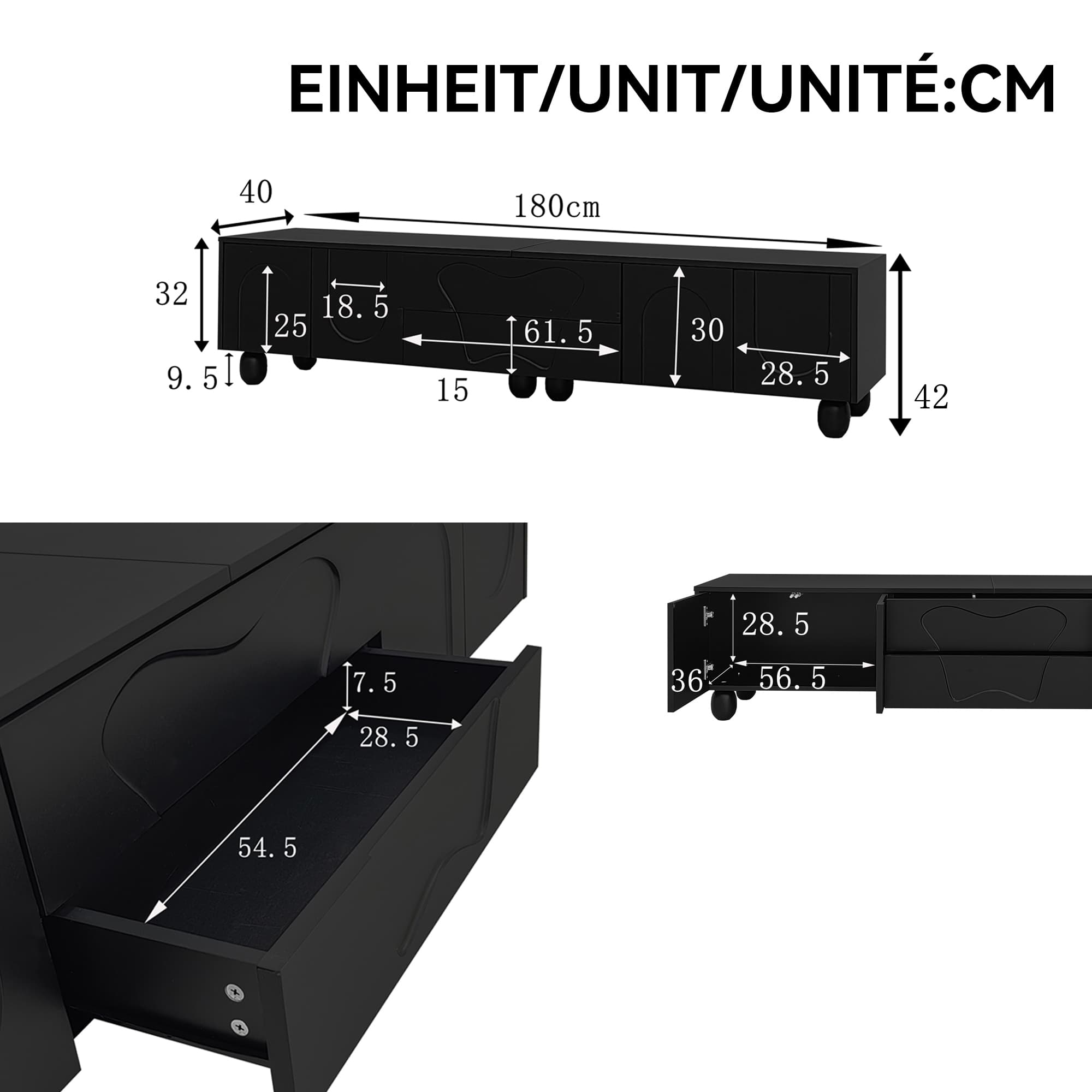 EINHEIT/UNIT/UNITÉ:CM

40
180cm
32
25
18.5
61.5
30
28.5
9.5
15
42

7.5
28.5
54.5

28.5
36
56.5