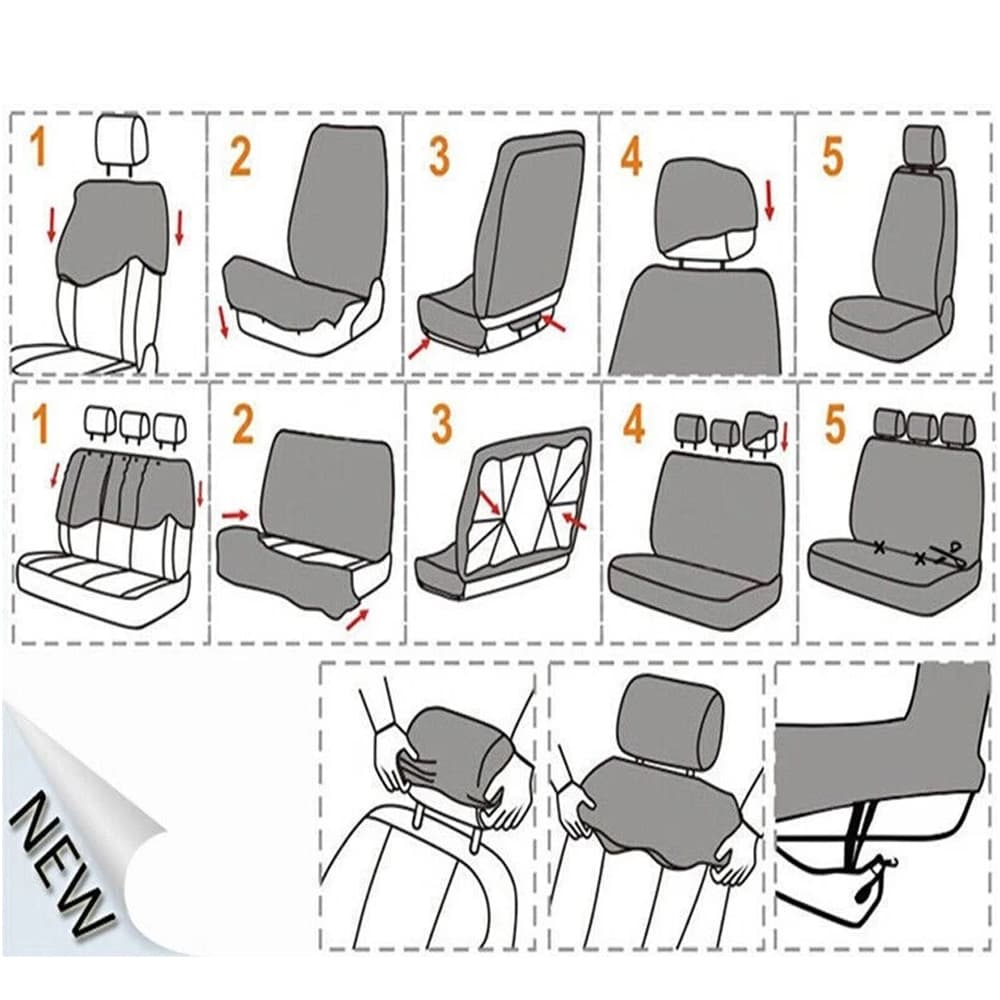 1
2
3
4
5
1
2
3
4
5
NEW