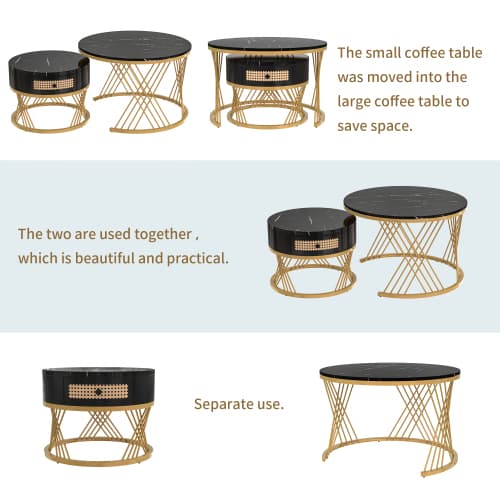 The small coffee table was moved into the large coffee table to save space.

The two are used together , which is beautiful and practical.

Separate use.