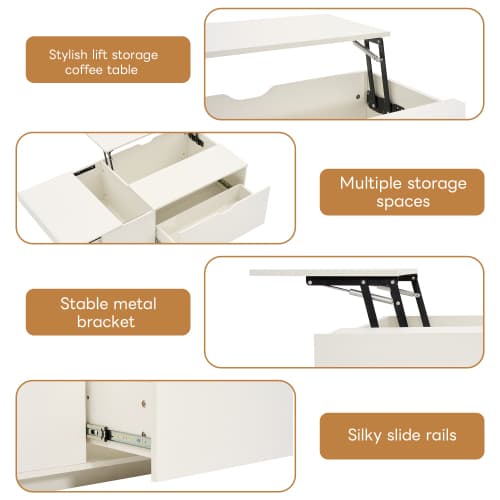 Stylish lift storage coffee table

Multiple storage spaces

Stable metal bracket

Silky slide rails