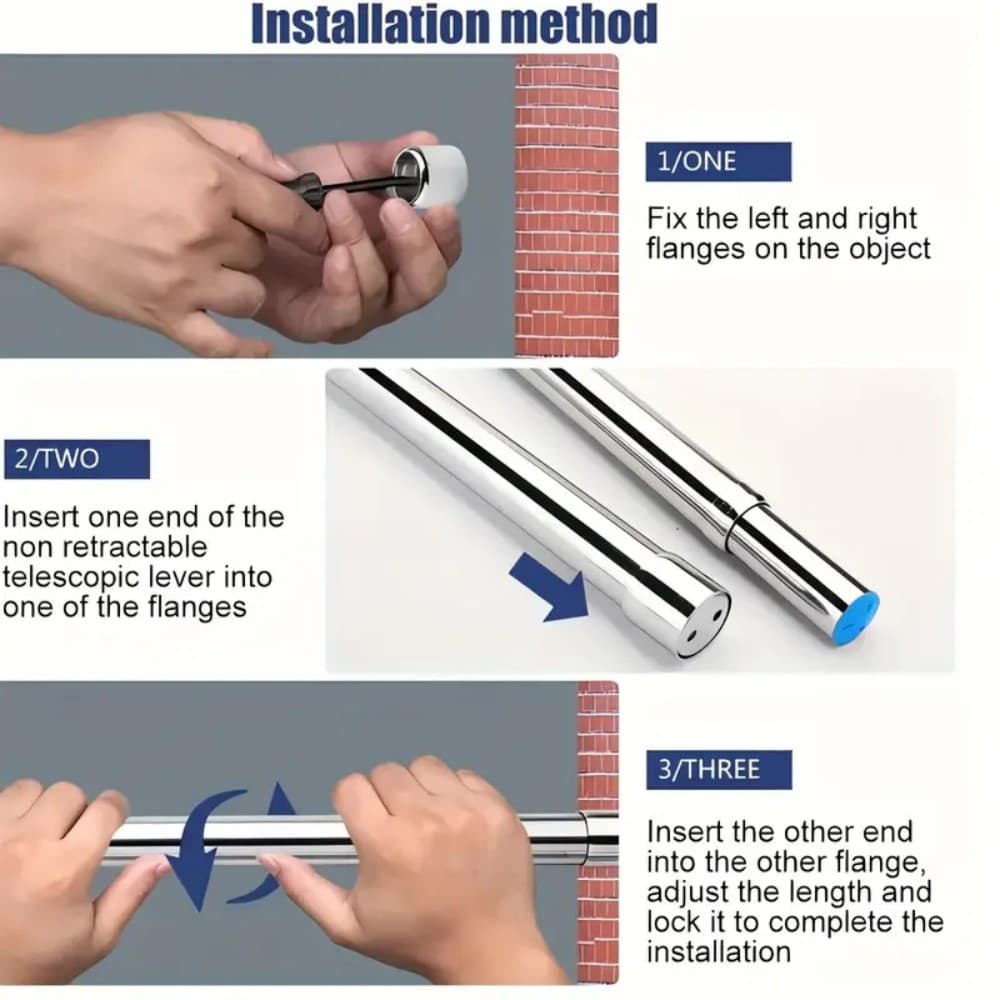 Installation method

1/ONE

Fix the left and right flanges on the object

2/TWO

Insert one end of the non retractable telescopic lever into one of the flanges

3/THREE

Insert the other end into the other flange, adjust the length and lock it to complete the installation