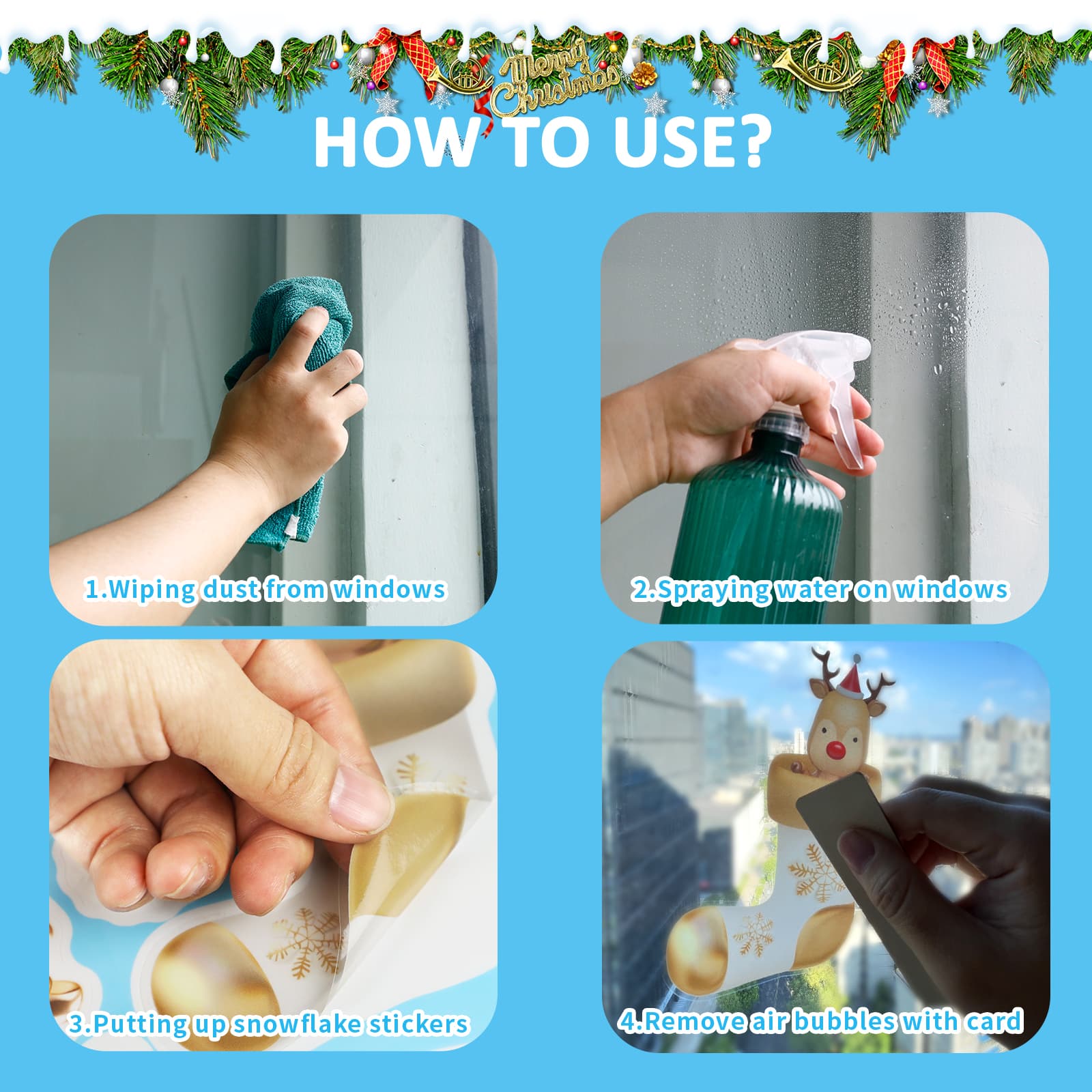 Merry Christmas

HOW TO USE?

1.Wiping dust from windows

2.Spraying water on windows

3.Putting up snowflake stickers

4.Remove air bubbles with card