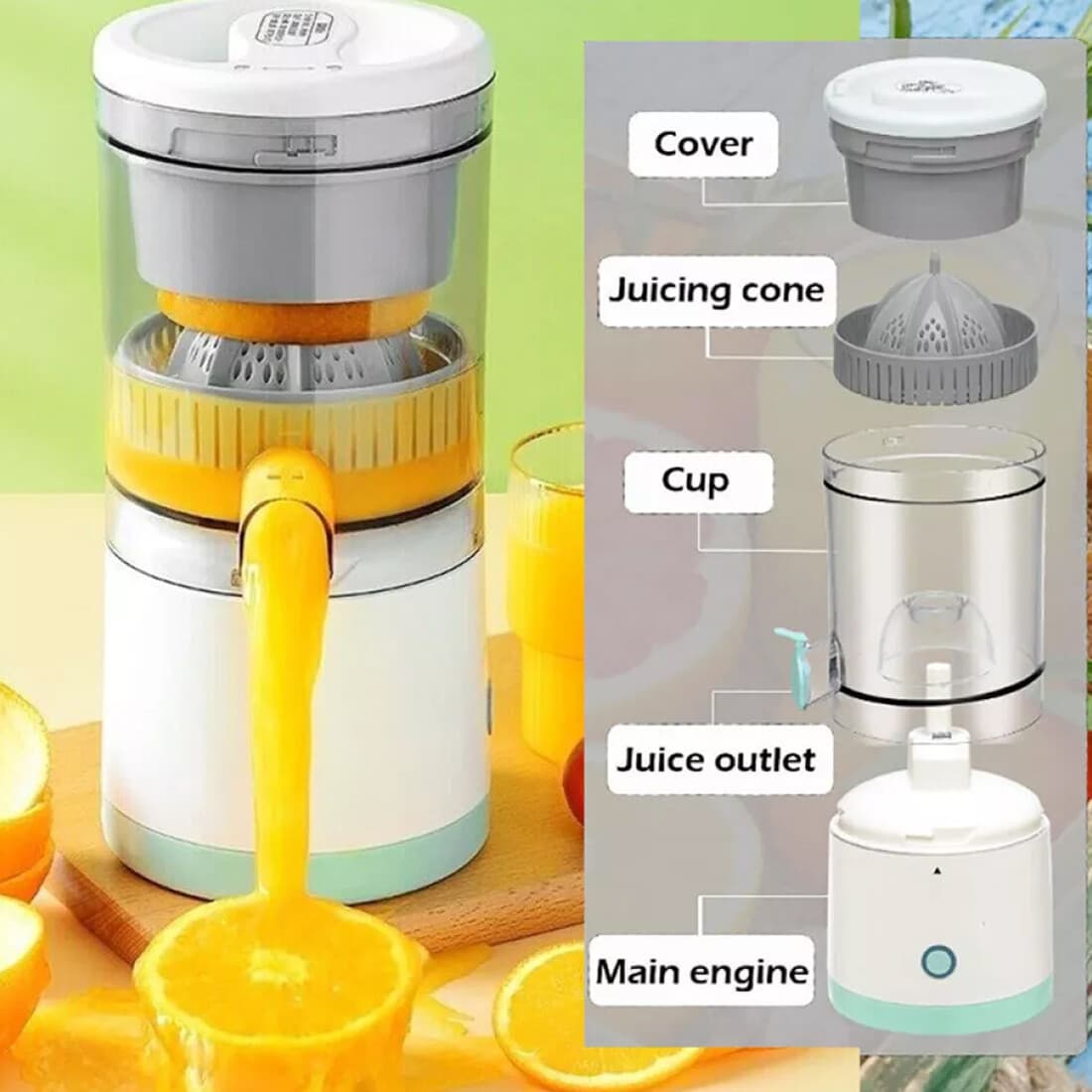 Cover

Juicing cone

Cup

Juice outlet

Main engine