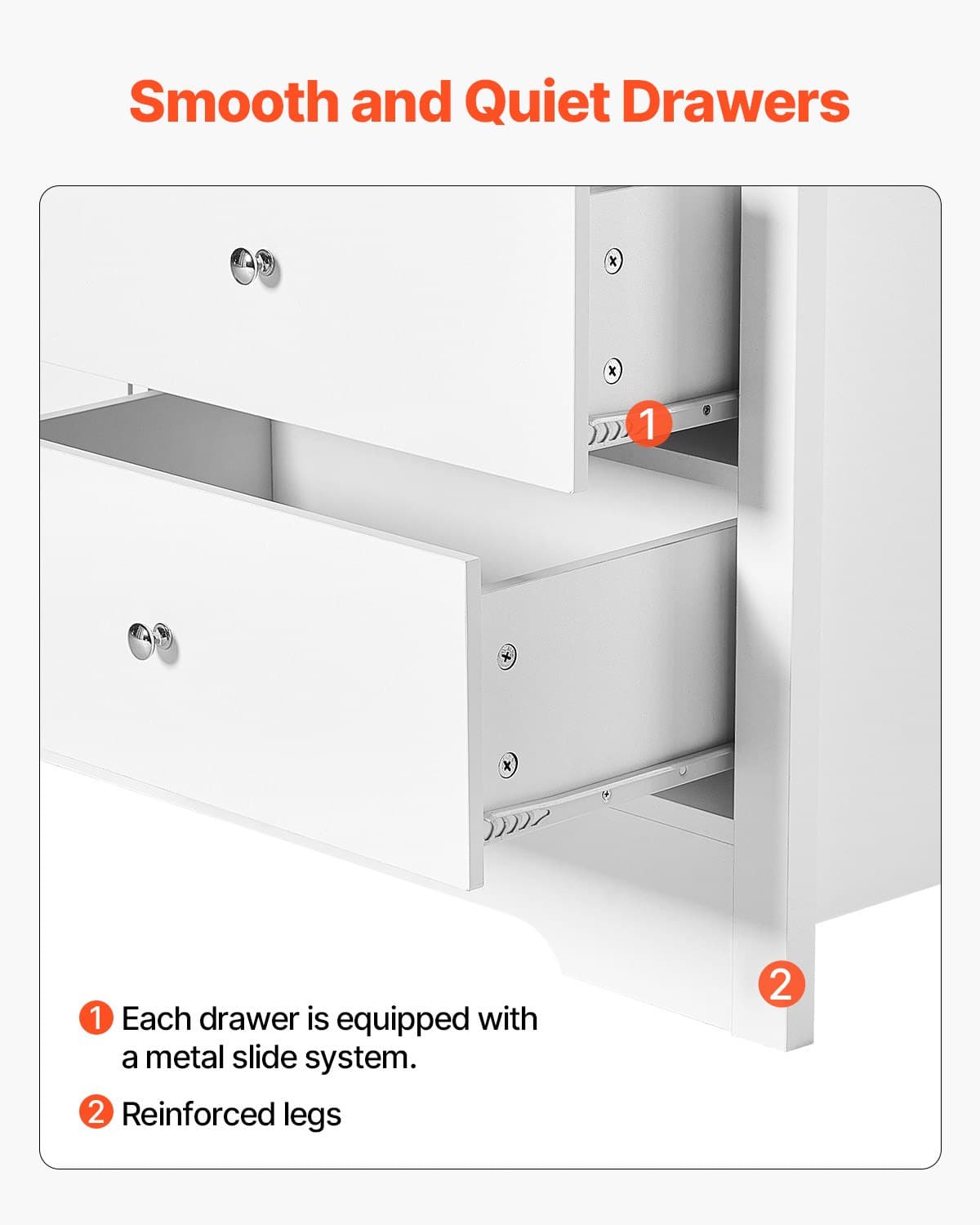 Smooth and Quiet Drawers

1

2

1 Each drawer is equipped with a metal slide system.

2 Reinforced legs