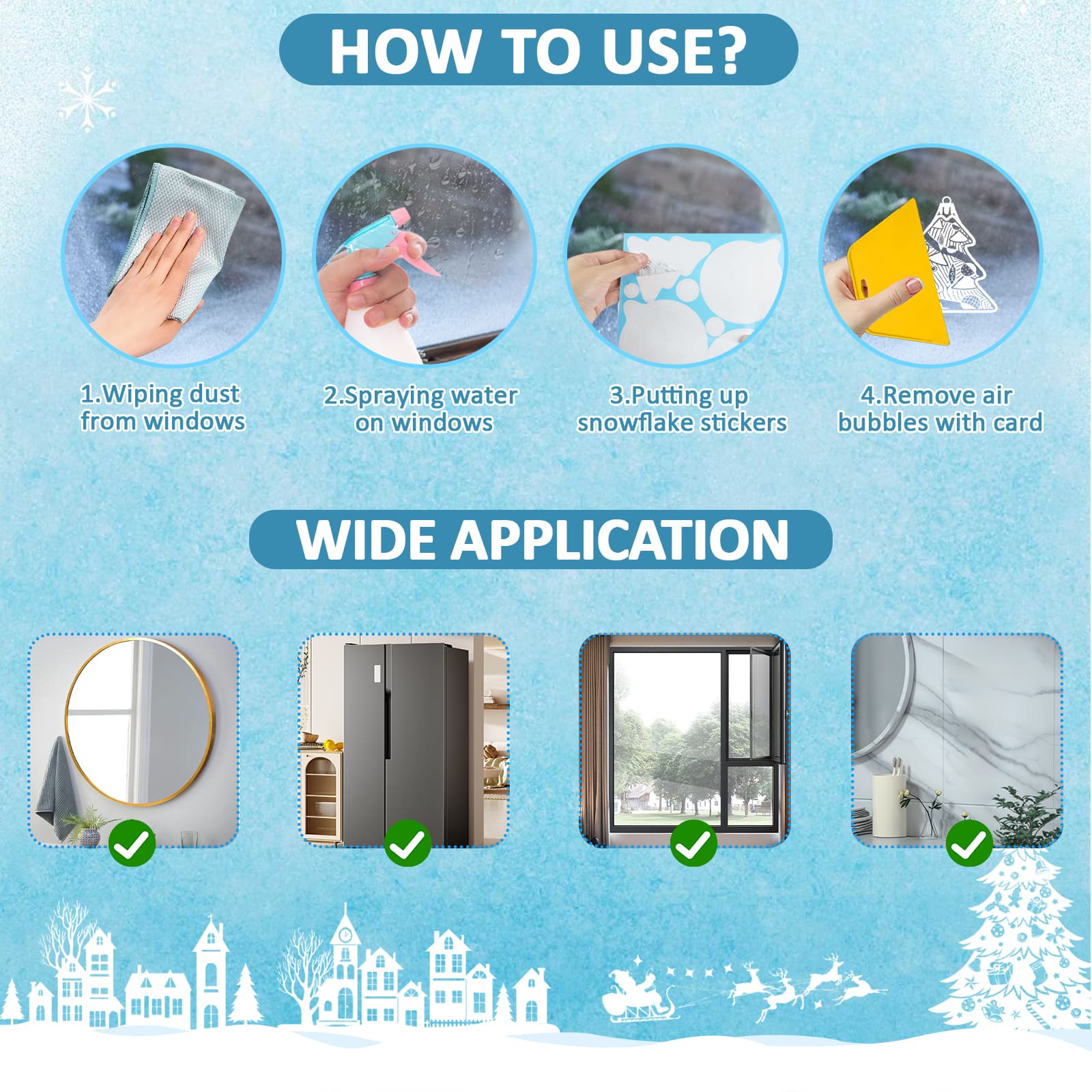 HOW TO USE?

1.Wiping dust from windows

2.Spraying water on windows

3.Putting up snowflake stickers

4.Remove air bubbles with card

WIDE APPLICATION