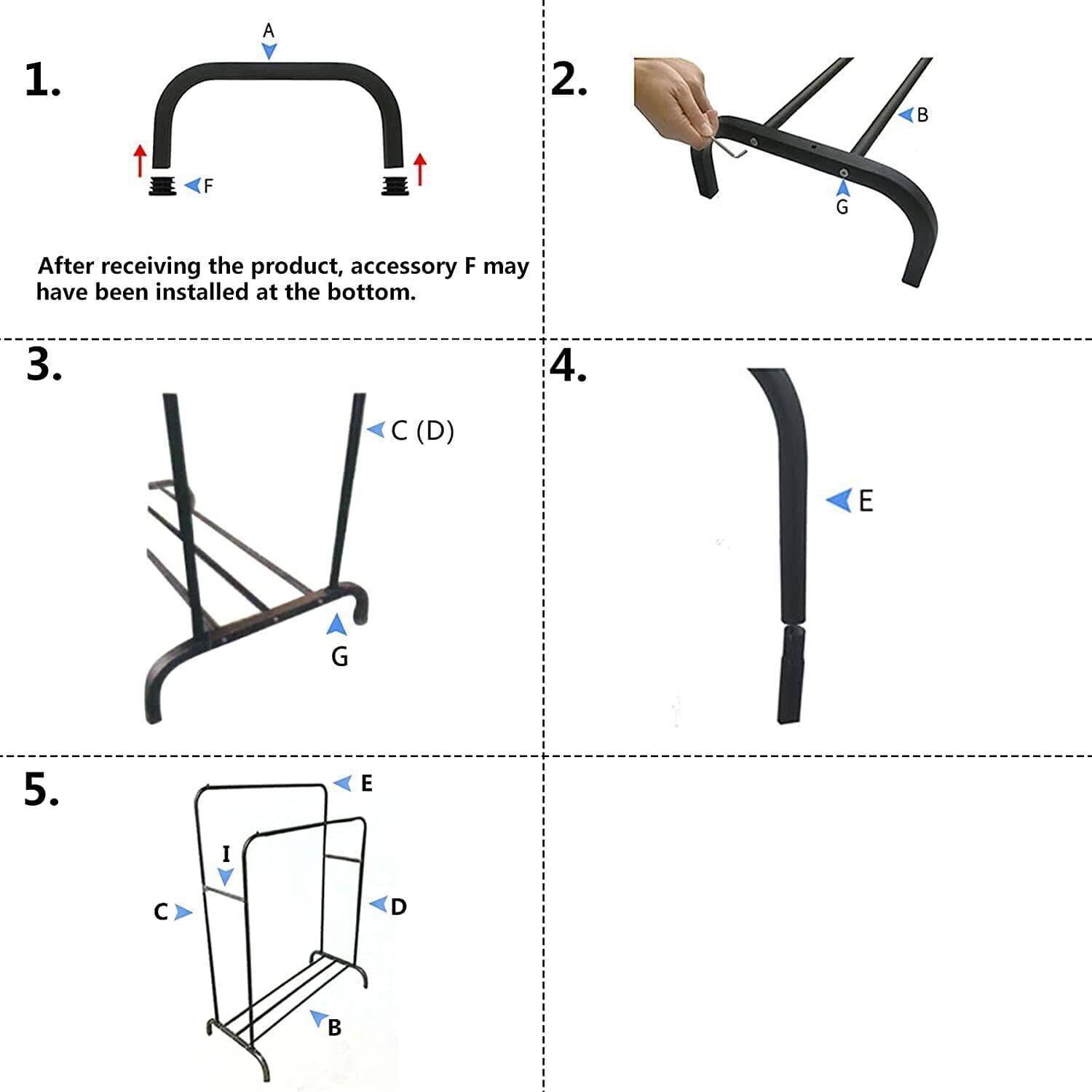 1.

A

F

After receiving the product, accessory F may have been installed at the bottom.

2.

B

G

3.

C (D)

G

4.

E

5.

E

I

C

D

B