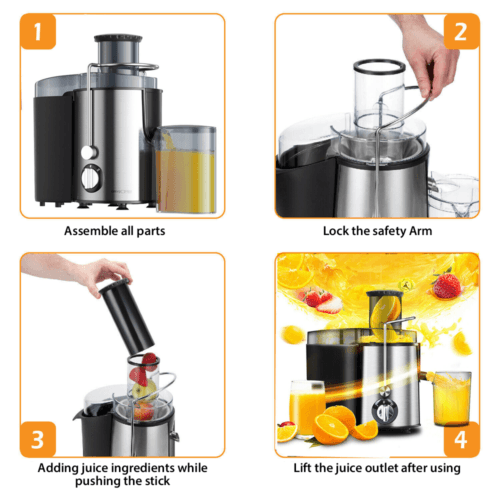 1

Assemble all parts

2

Lock the safety Arm

3

Adding juice ingredients while pushing the stick

4

Lift the juice outlet after using