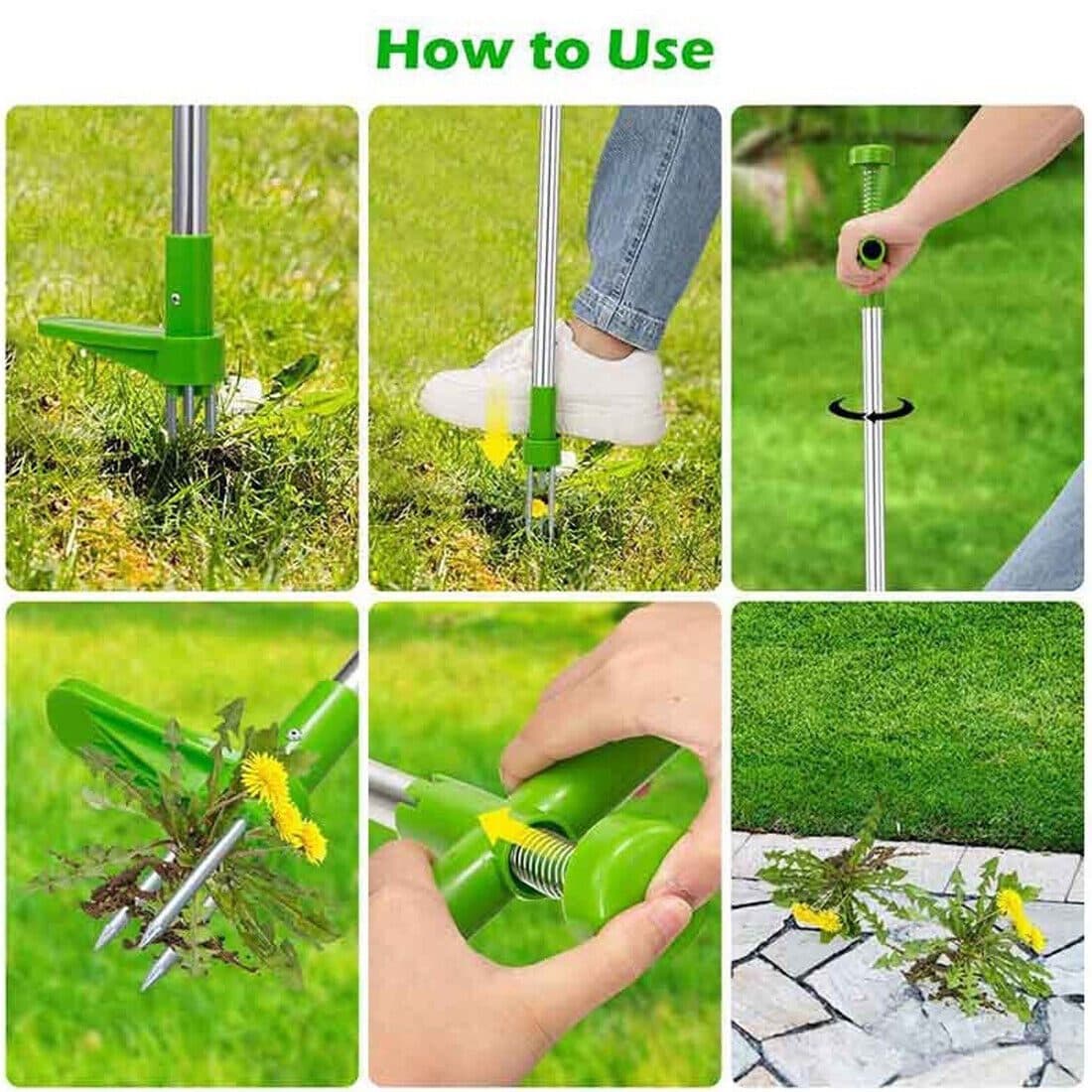 How to Use